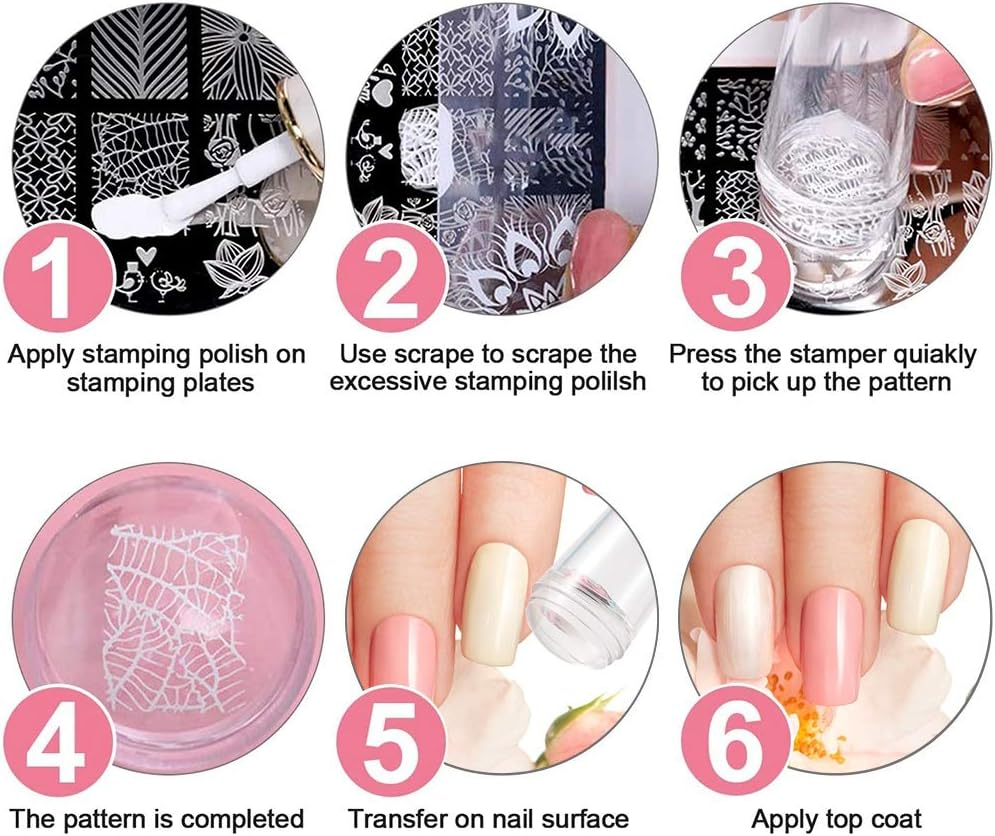 1
Apply stamping polish on stamping plates

2
Use scrape to scrape the excessive stamping polilsh

3
Press the stamper quiakly to pick up the pattern

4
The pattern is completed

5
Transfer on nail surface

6
Apply top coat