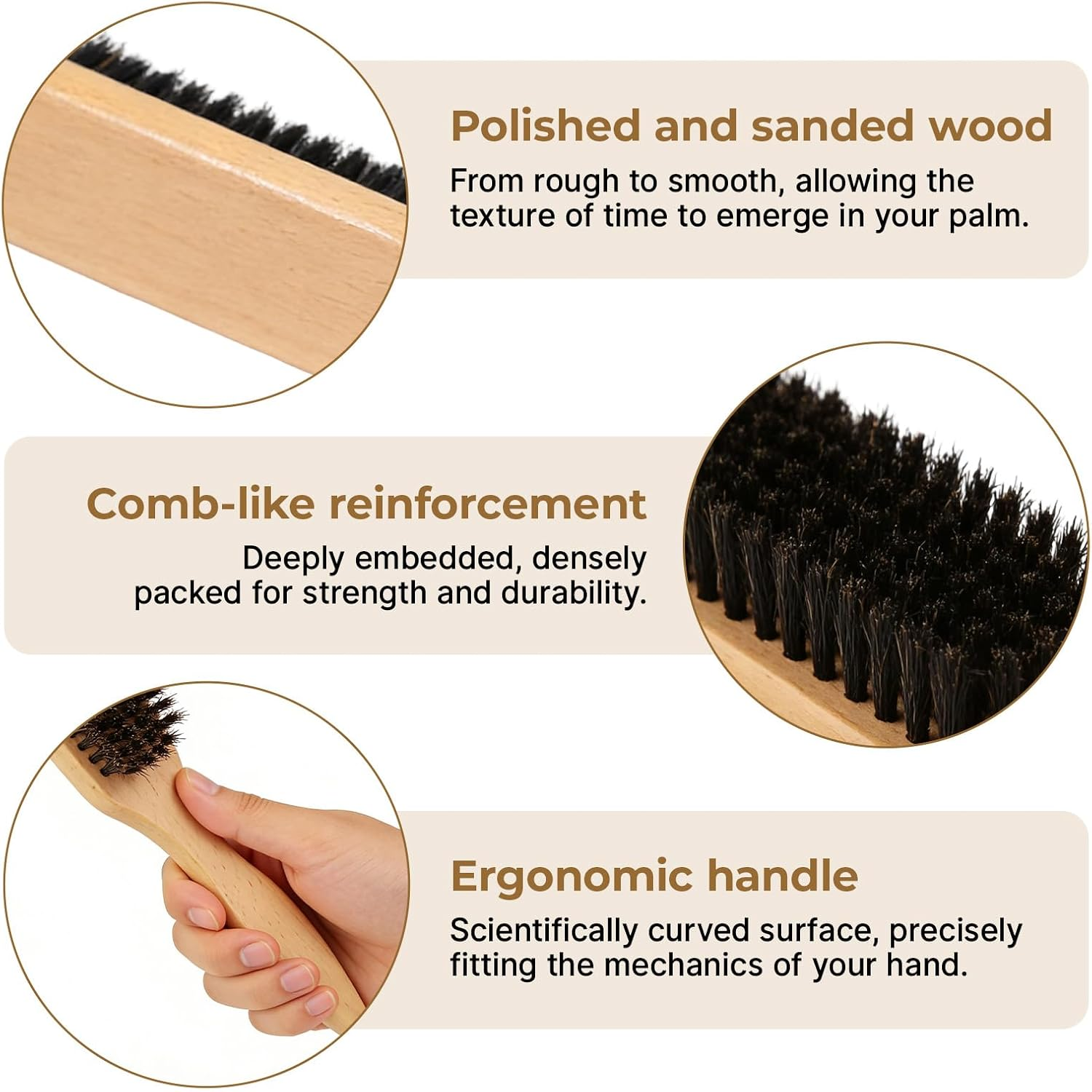 Polished and sanded wood
From rough to smooth, allowing the texture of time to emerge in your palm.

Comb-like reinforcement
Deeply embedded, densely packed for strength and durability.

Ergonomic handle
Scientifically curved surface, precisely fitting the mechanics of your hand.