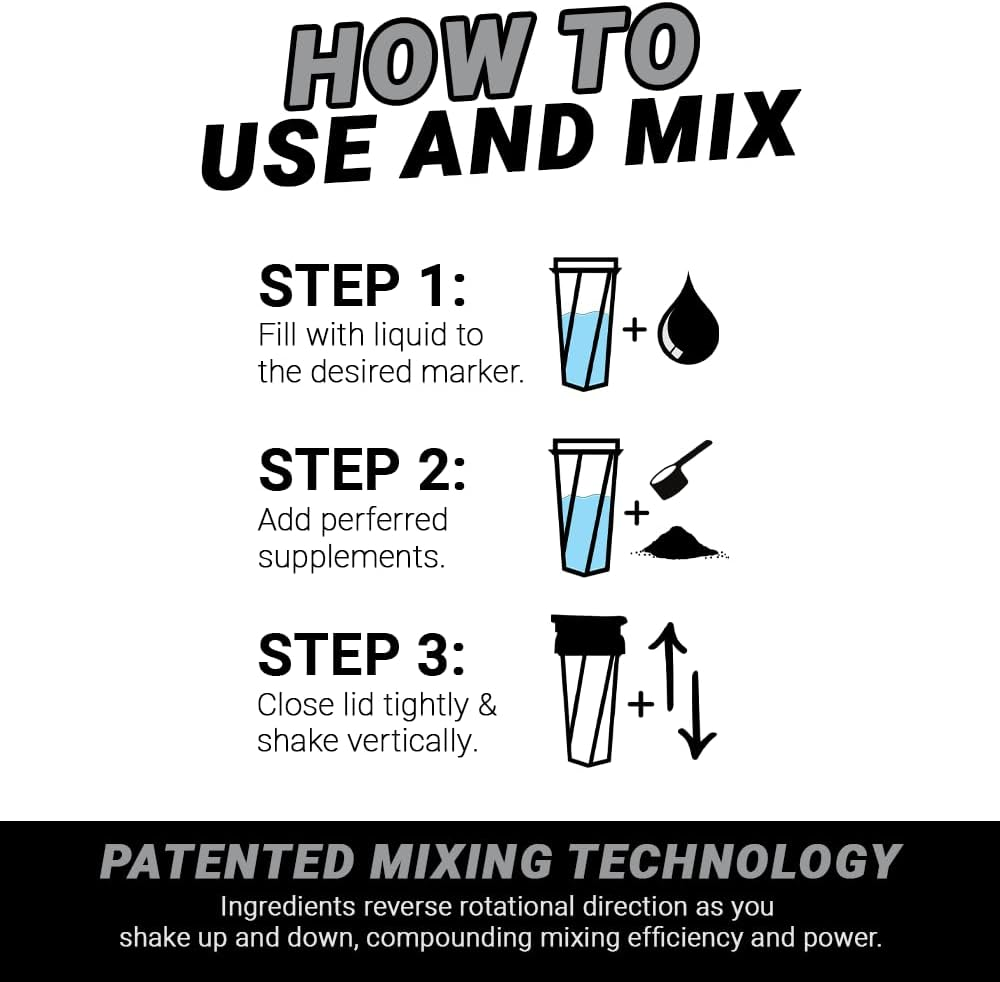 HOW TO
USE AND MIX

STEP 1:
Fill with liquid to the desired marker.

+

STEP 2:
Add perferred supplements.

+

STEP 3:
Close lid tightly & shake vertically.

+

PATENTED MIXING TECHNOLOGY
Ingredients reverse rotational direction as you shake up and down, compounding mixing efficiency and power.