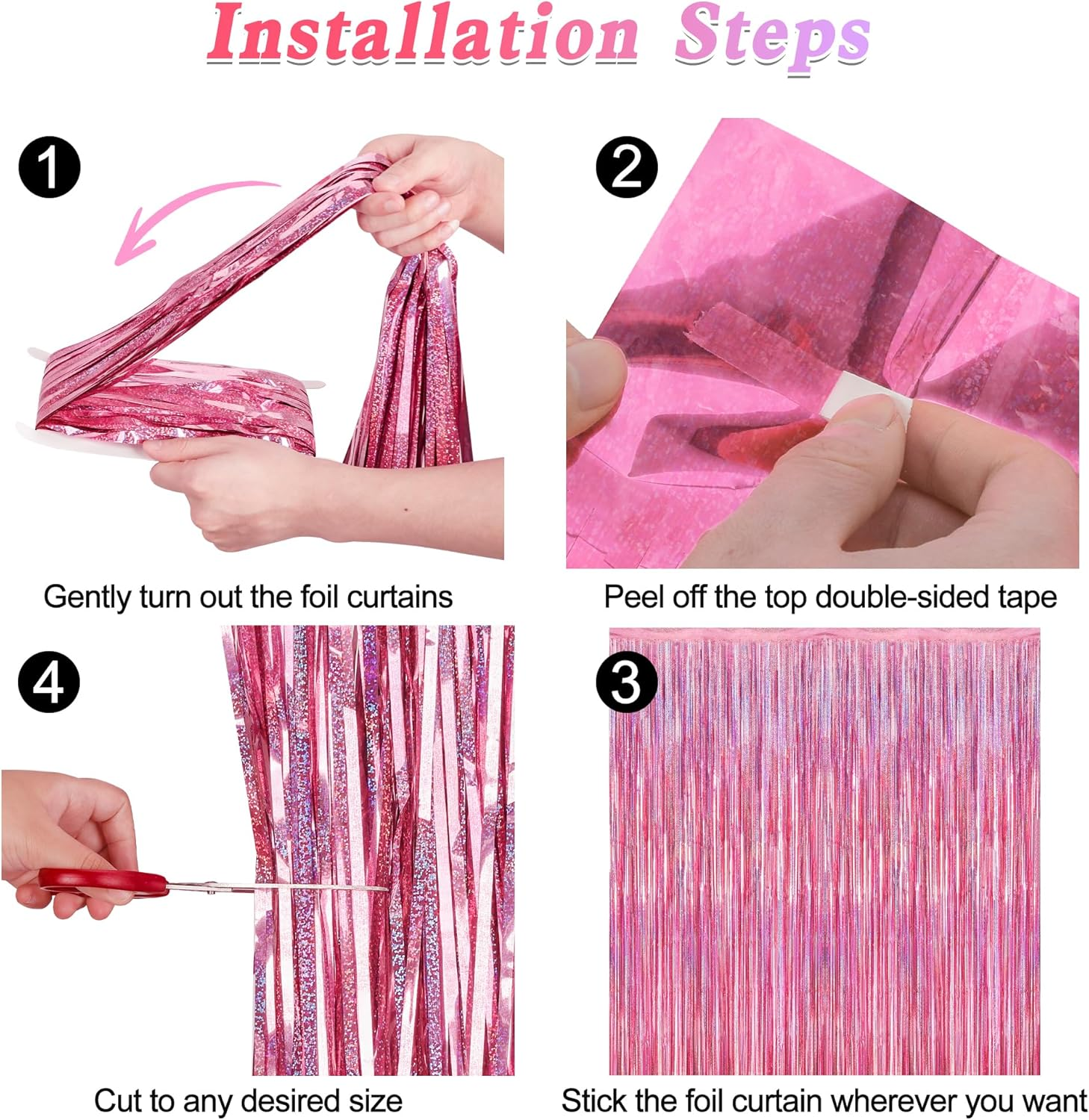 Installation Steps

1

Gently turn out the foil curtains

2

Peel off the top double-sided tape

4

Cut to any desired size

3

Stick the foil curtain wherever you want