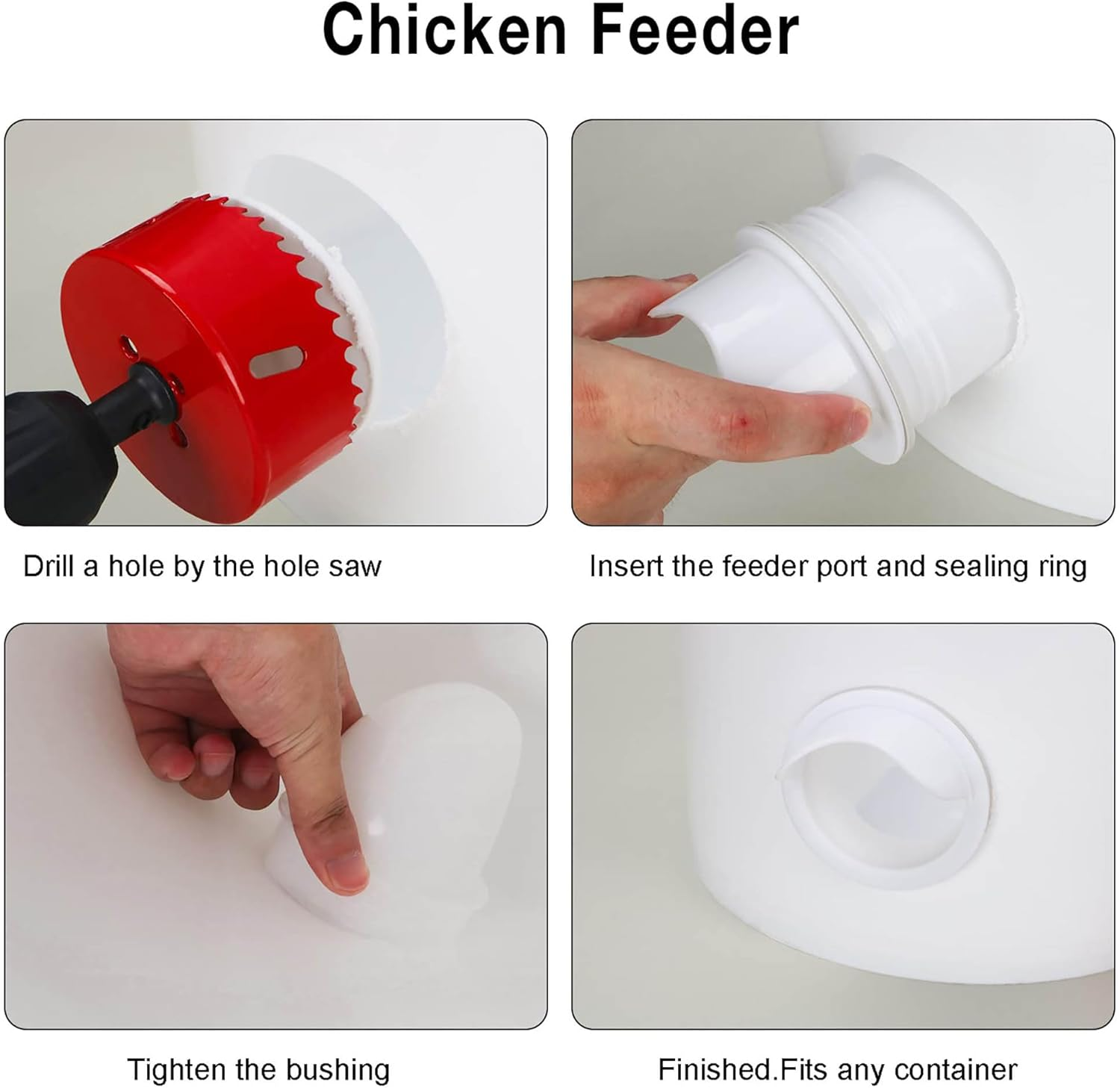 Chicken Feeder

Drill a hole by the hole saw

Insert the feeder port and sealing ring

Tighten the bushing

Finished.Fits any container