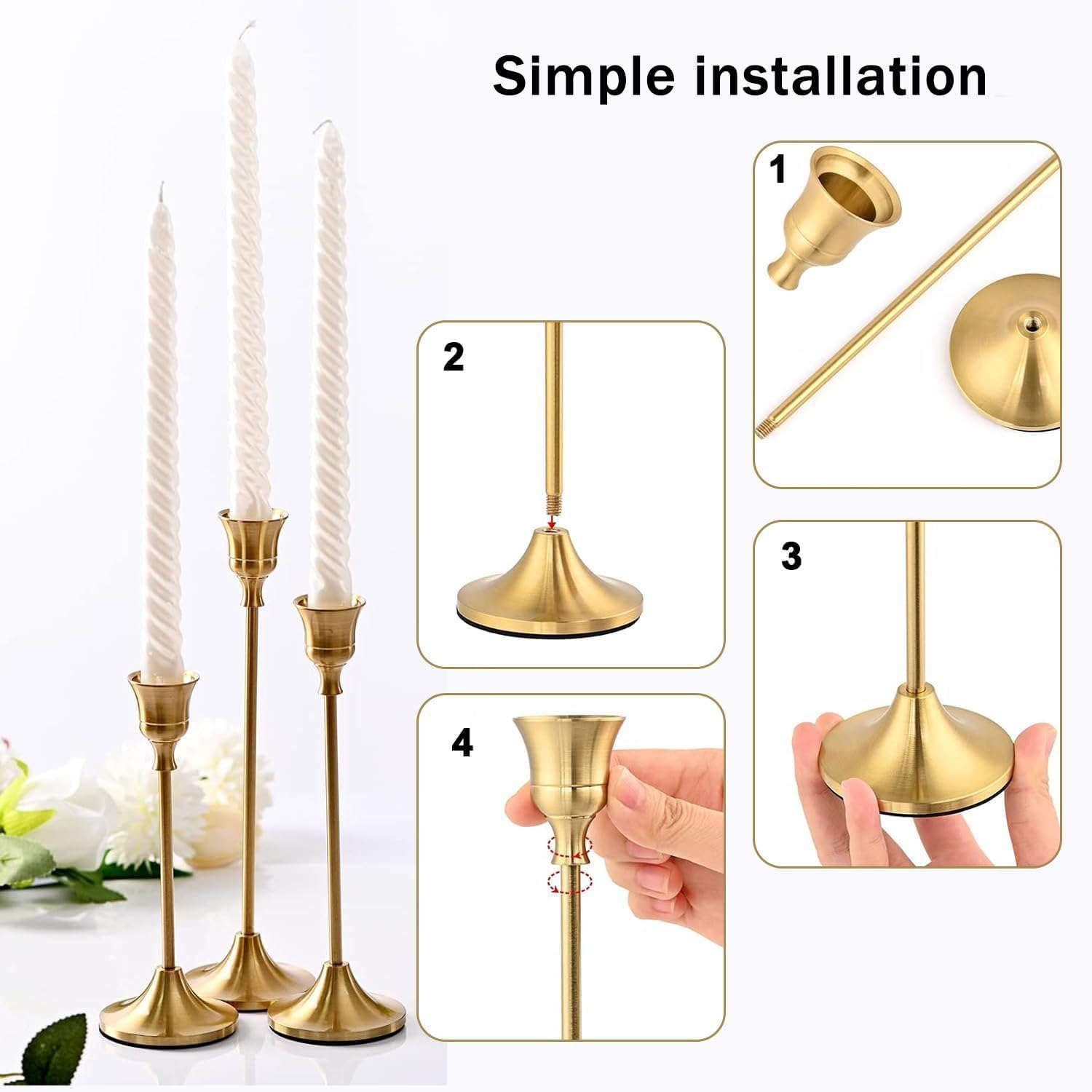 Simple installation

1

2

3

4