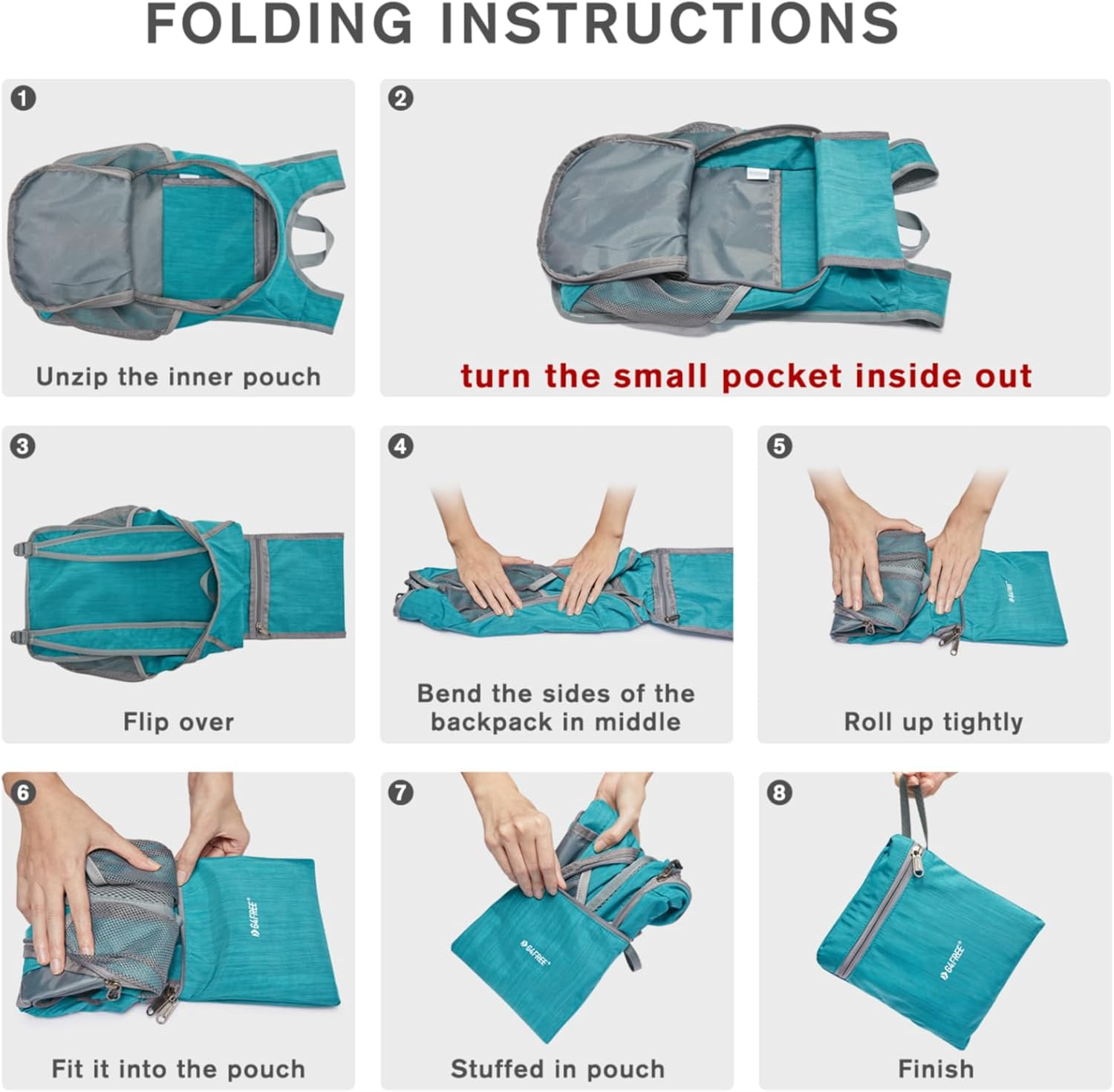 FOLDING INSTRUCTIONS

1
Unzip the inner pouch

2
turn the small pocket inside out

3
Flip over

4
Bend the sides of the backpack in middle

5
G4FREE
Roll up tightly

6
G4FREE
Fit it into the pouch

7
G4FREE
Stuffed in pouch

8
G4FREE
Finish