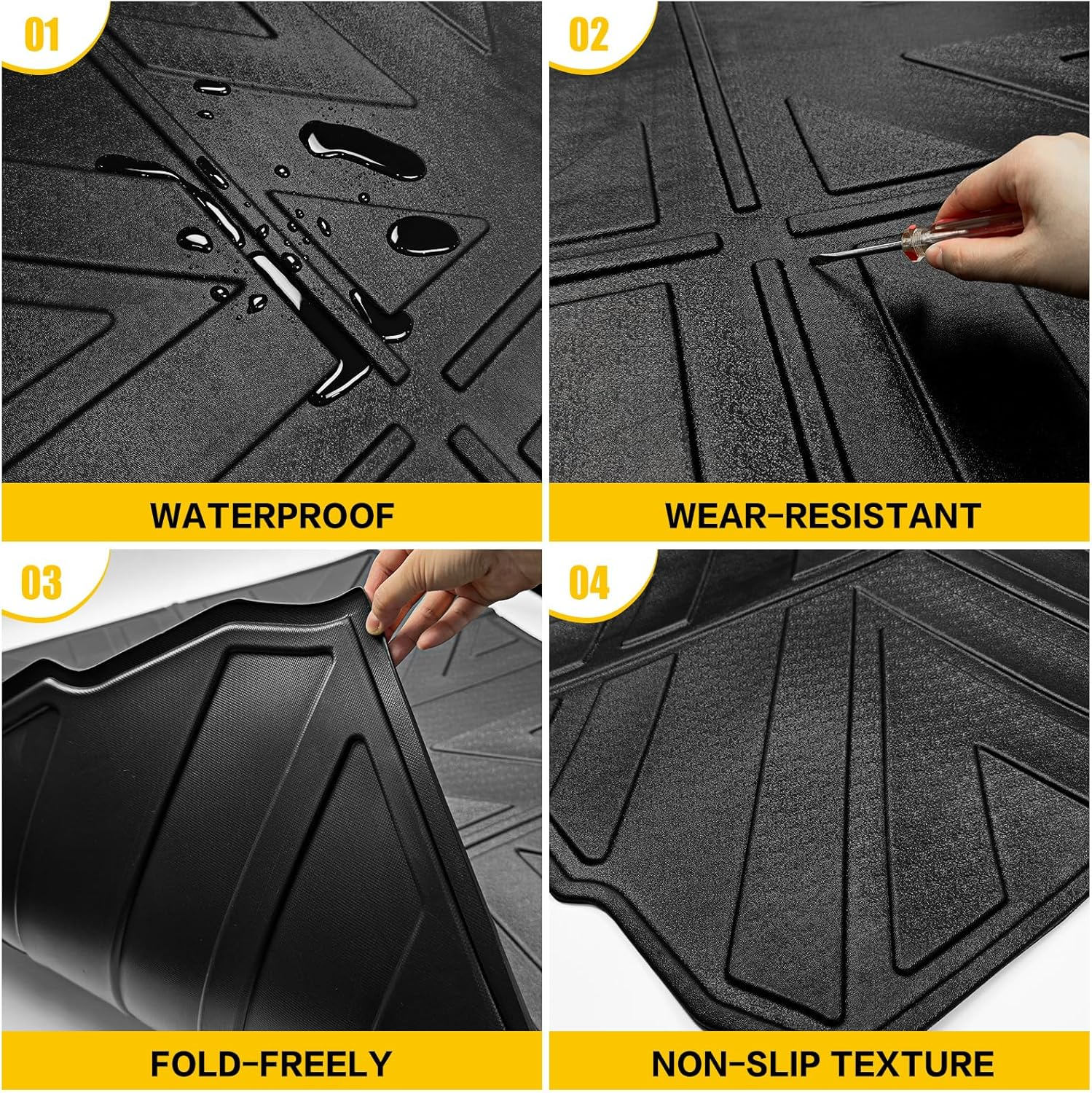 01

WATERPROOF

02

WEAR-RESISTANT

03

FOLD-FREELY

04

NON-SLIP TEXTURE