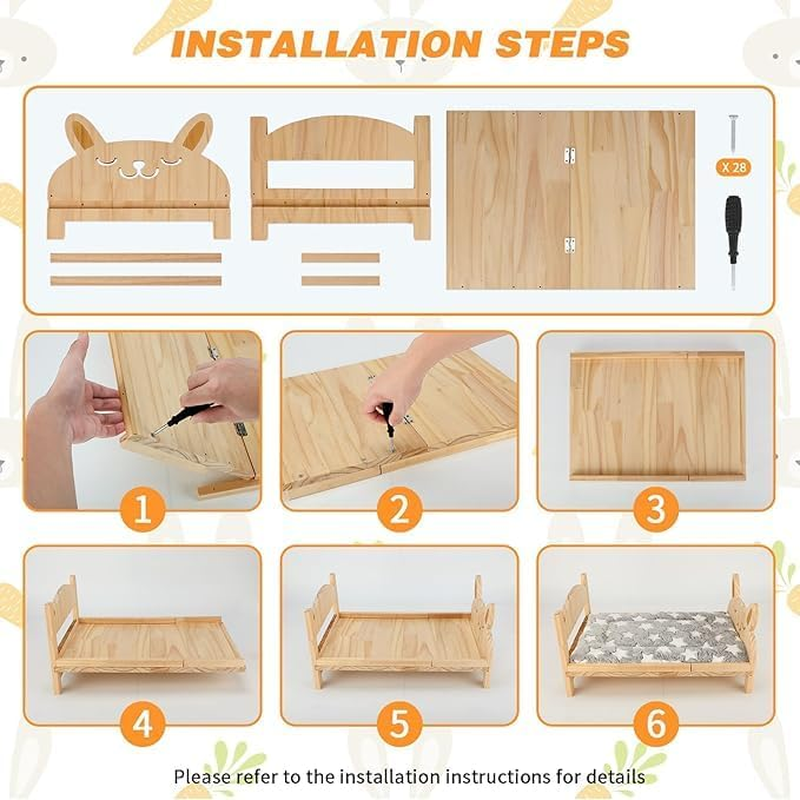 INSTALLATION STEPS

X 28

1

2

3

4

5

6

Please refer to the installation instructions for details