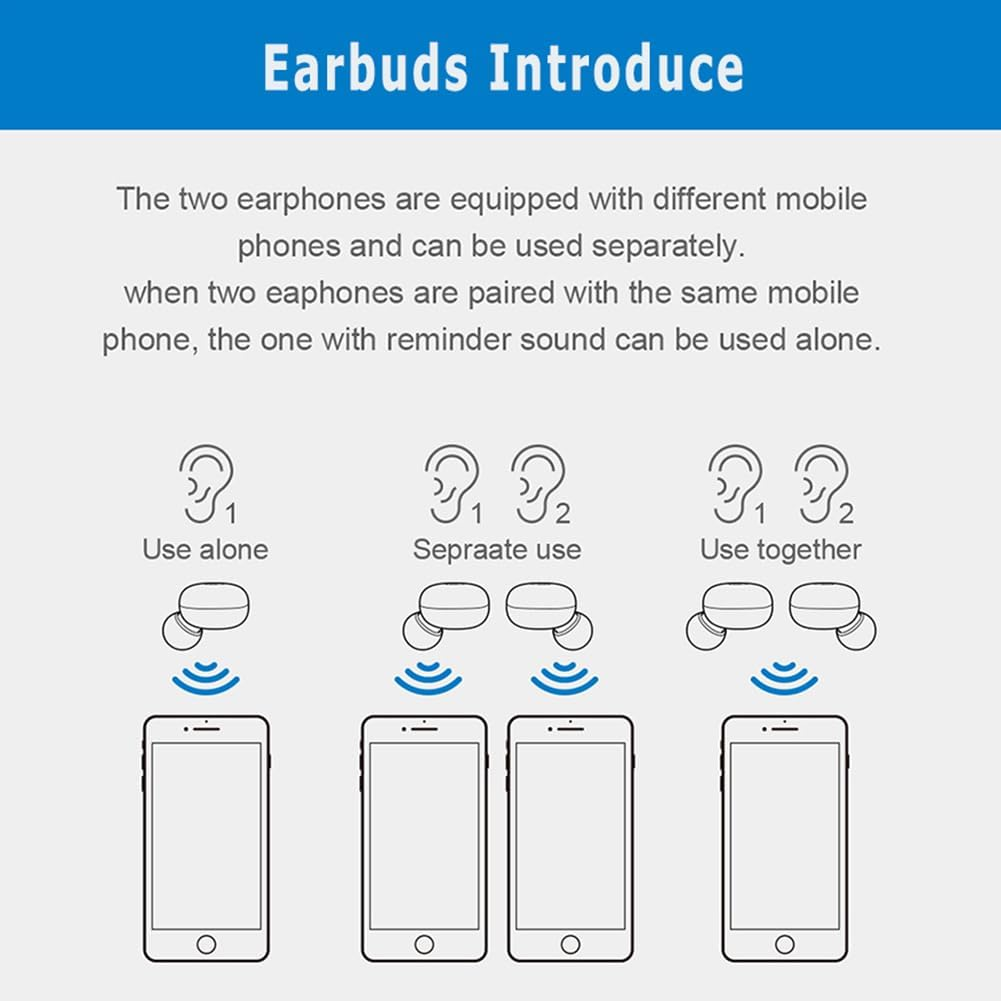 Earbuds Introduce

The two earphones are equipped with different mobile phones and can be used separately.
when two eaphones are paired with the same mobile phone, the one with reminder sound can be used alone.

1
Use alone

1 2
Sepraate use

1 2
Use together