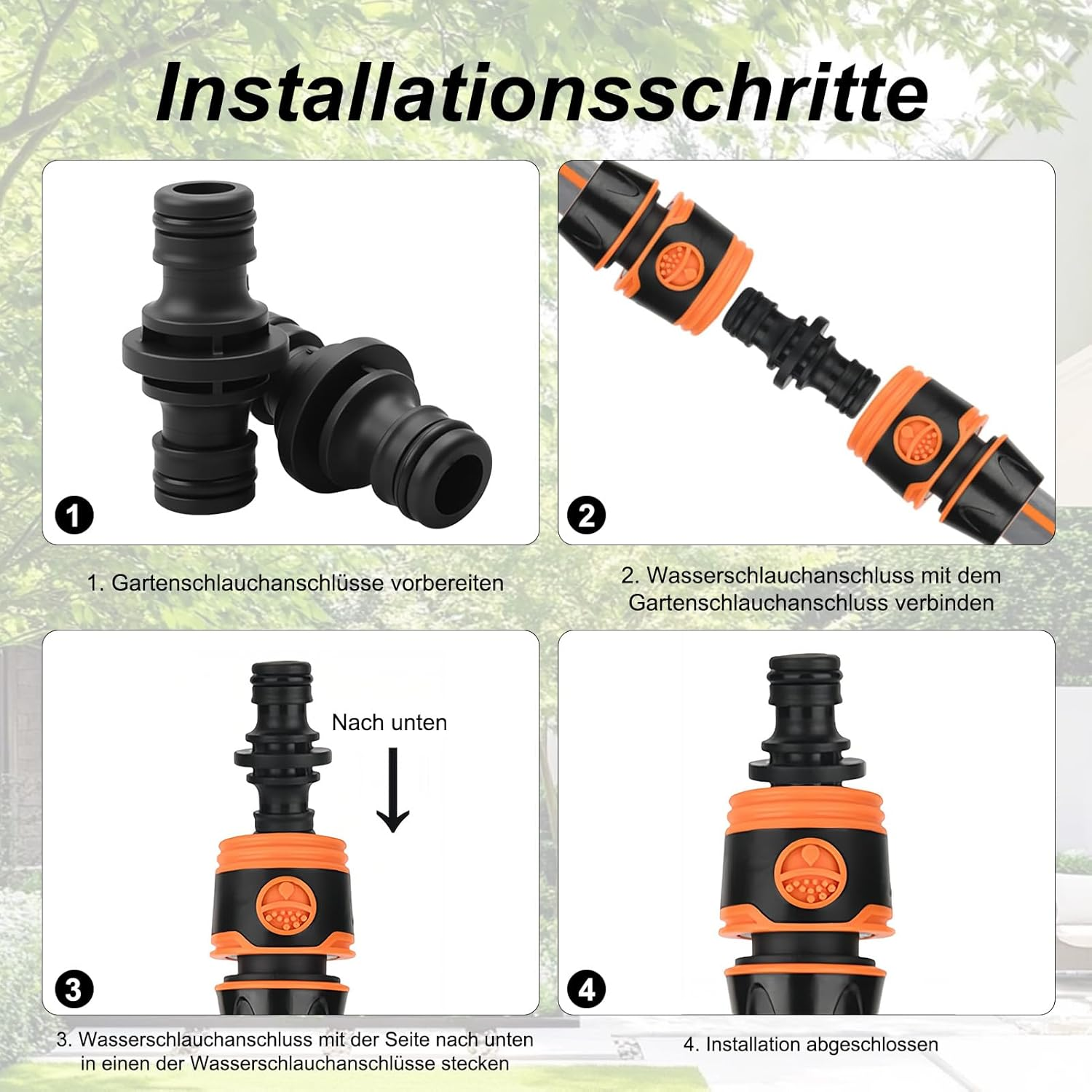 Installationsschritte

1

1. Gartenschlauchanschlüsse vorbereiten

2

2. Wasserschlauchanschluss mit dem Gartenschlauchanschluss verbinden

Nach unten

3

3. Wasserschlauchanschluss mit der Seite nach unten in einen der Wasserschlauchanschlüsse stecken

4

4. Installation abgeschlossen