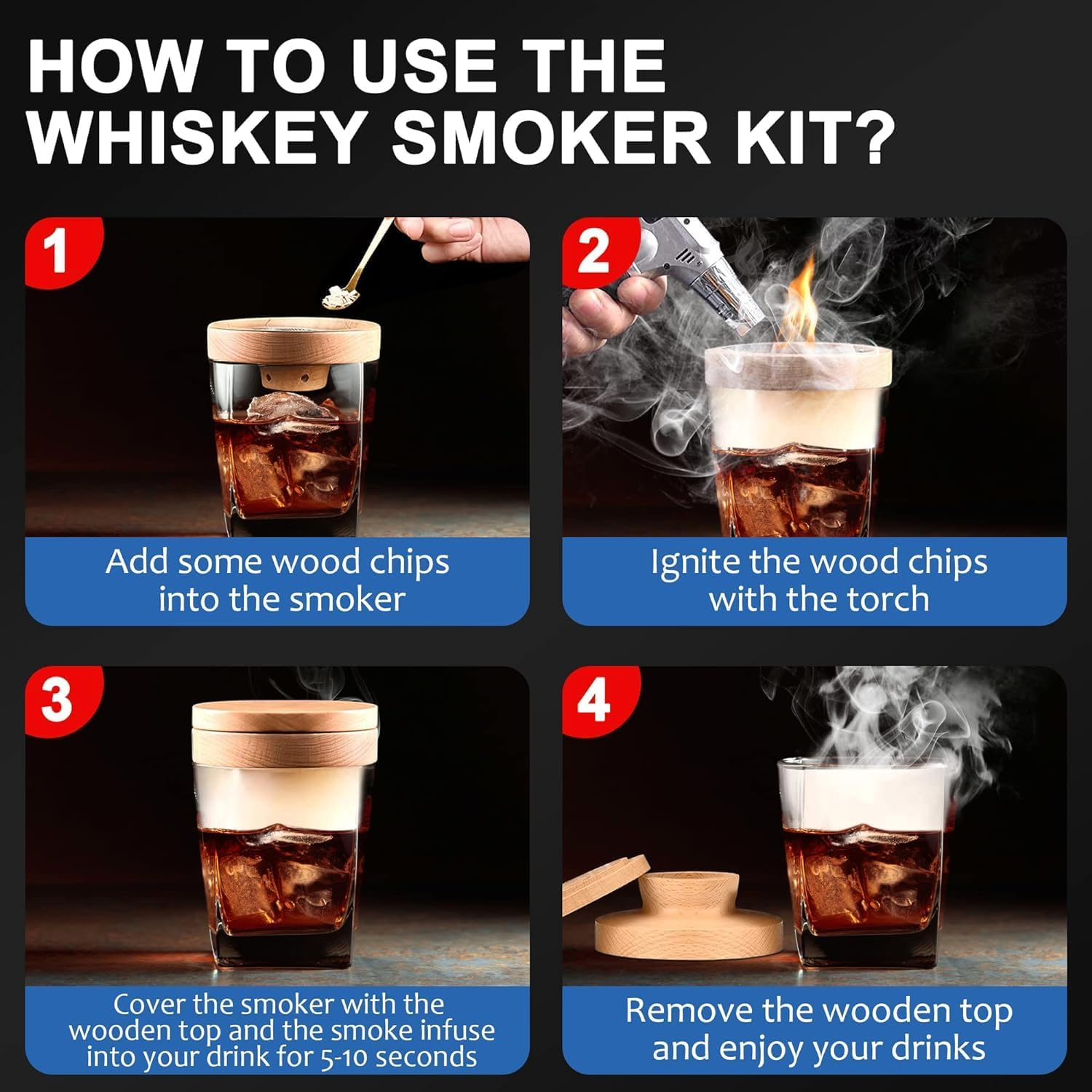 HOW TO USE THE WHISKEY SMOKER KIT?

1

Add some wood chips into the smoker

2

Ignite the wood chips with the torch

3

Cover the smoker with the wooden top and the smoke infuse into your drink for 5-10 seconds

4

Remove the wooden top and enjoy your drinks