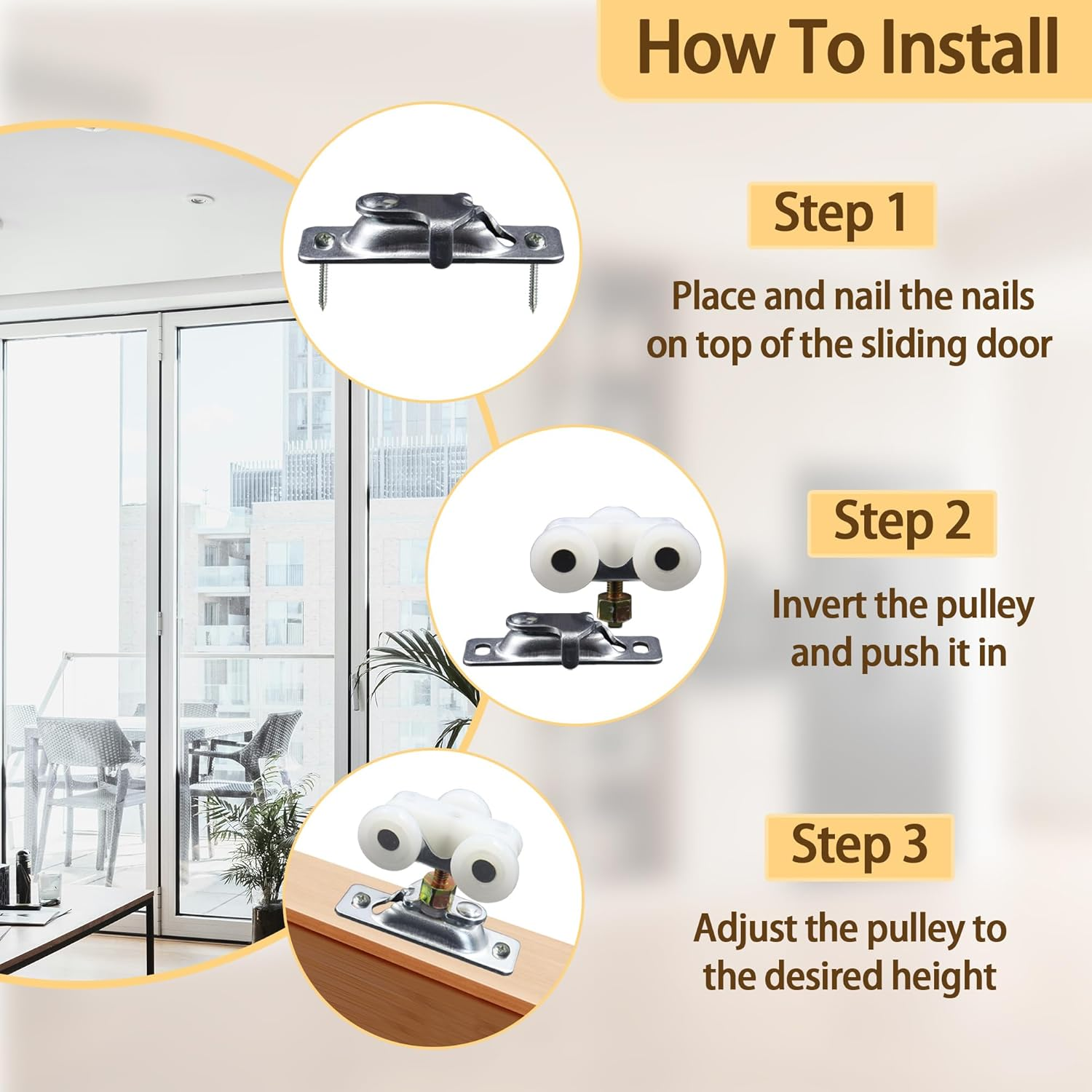 How To Install

Step 1

Place and nail the nails on top of the sliding door

Step 2

Invert the pulley and push it in

Step 3

Adjust the pulley to the desired height