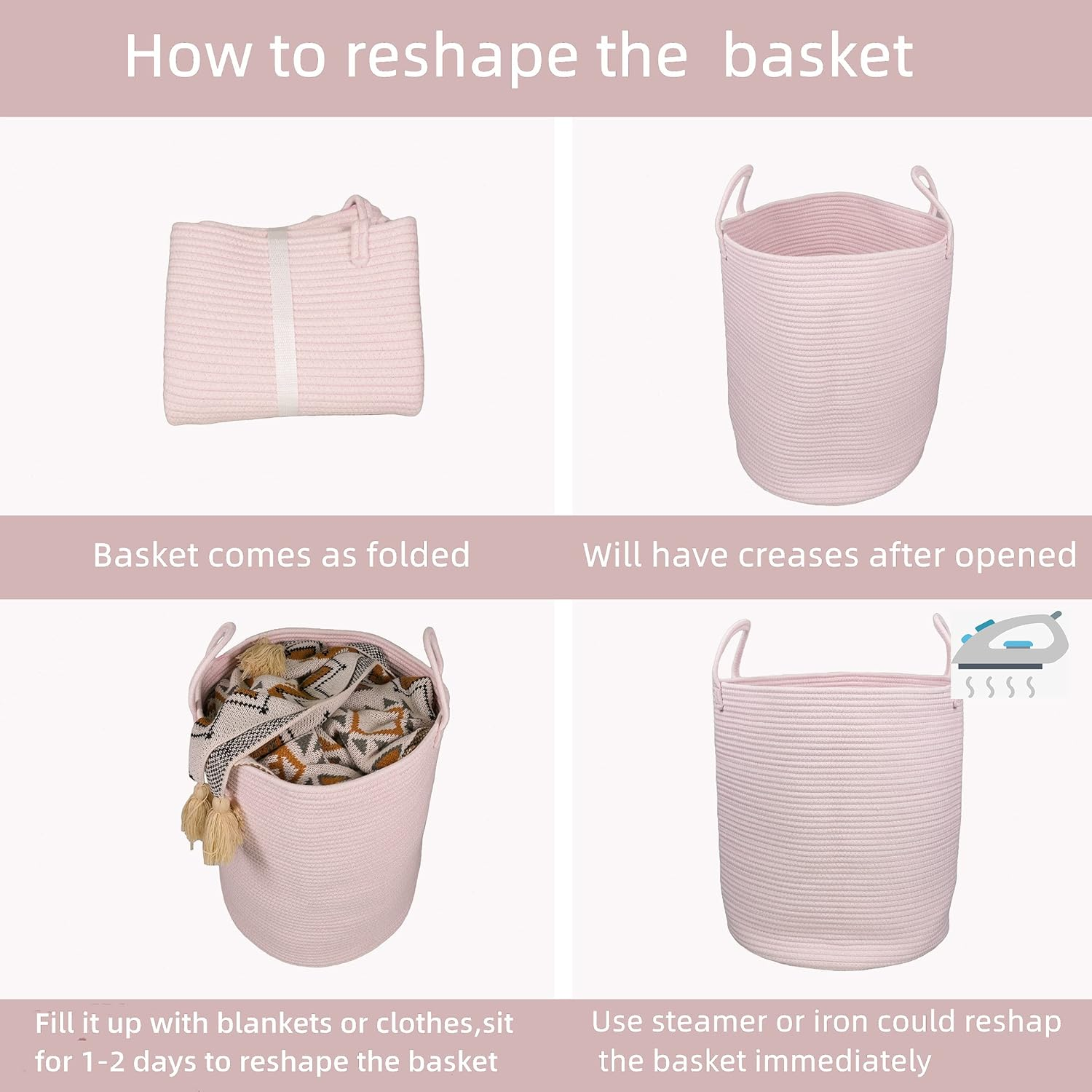 How to reshape the  basket

Basket comes as folded

Will have creases after opened

Fill it up with blankets or clothes,sit for 1-2 days to reshape the basket

Use steamer or iron could reshap the basket immediately