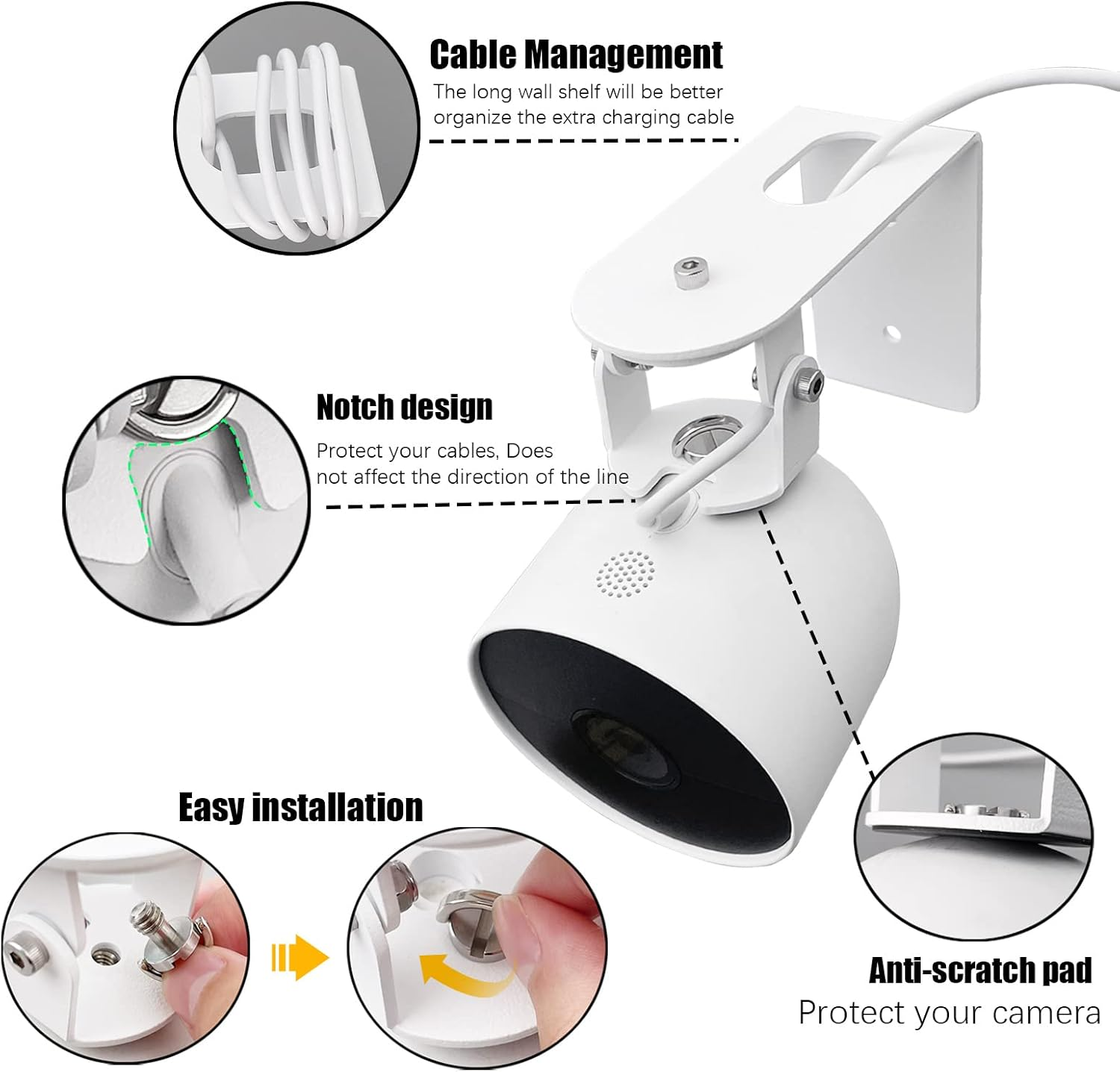 Cable Management
The long wall shelf will be better organize the extra charging cable

Notch design
Protect your cables, Does not affect the direction of the line

Easy installation

Anti-scratch pad
Protect your camera