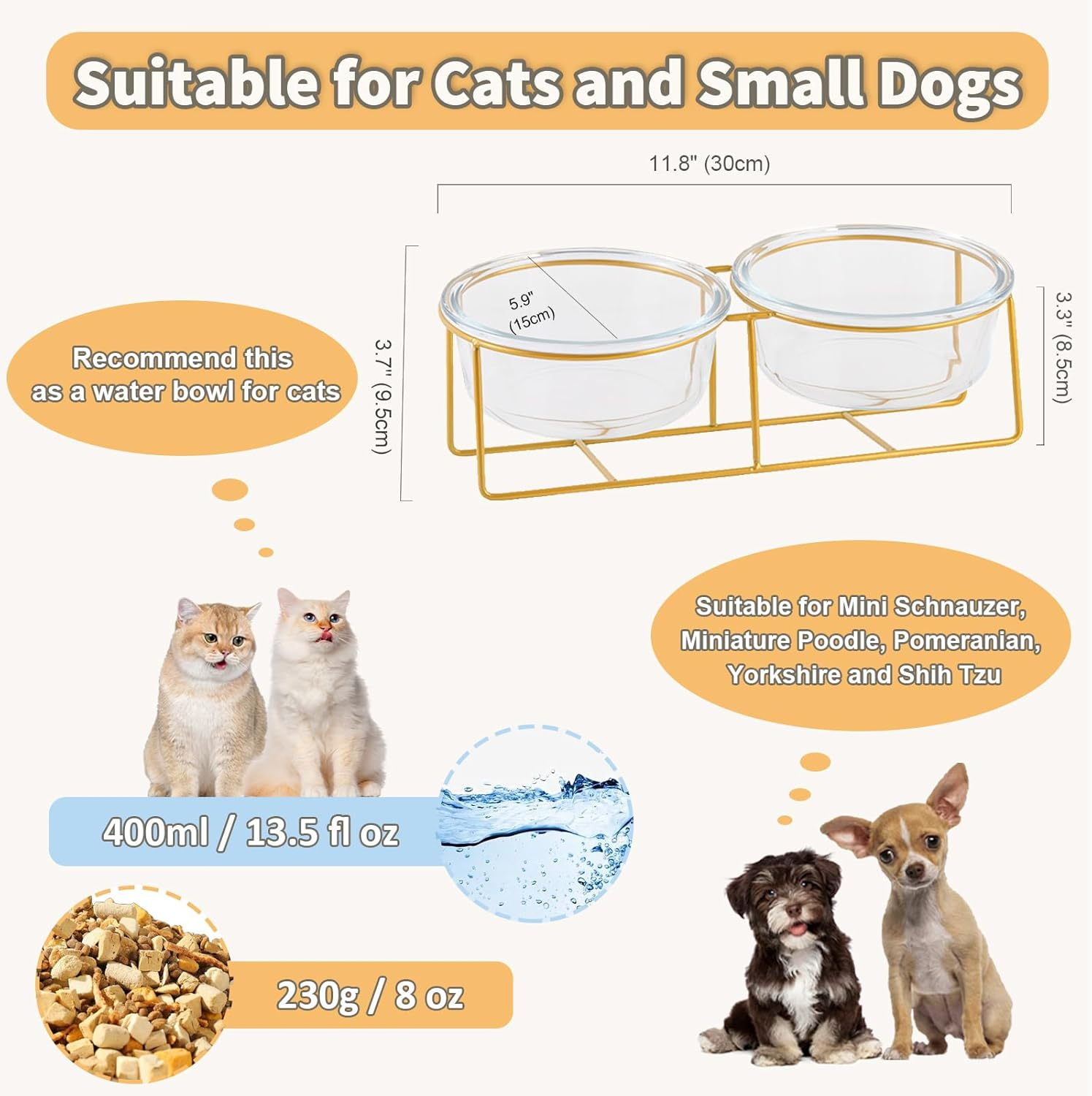 Suitable for Cats and Small Dogs

11.8" (30cm)

5.9" (15cm)

3.7" (9.5cm)

3.3" (8.5cm)

Recommend this as a water bowl for cats

Suitable for Mini Schnauzer, Miniature Poodle, Pomeranian, Yorkshire and Shih Tzu

400ml / 13.5 fl oz

230g / 8 oz