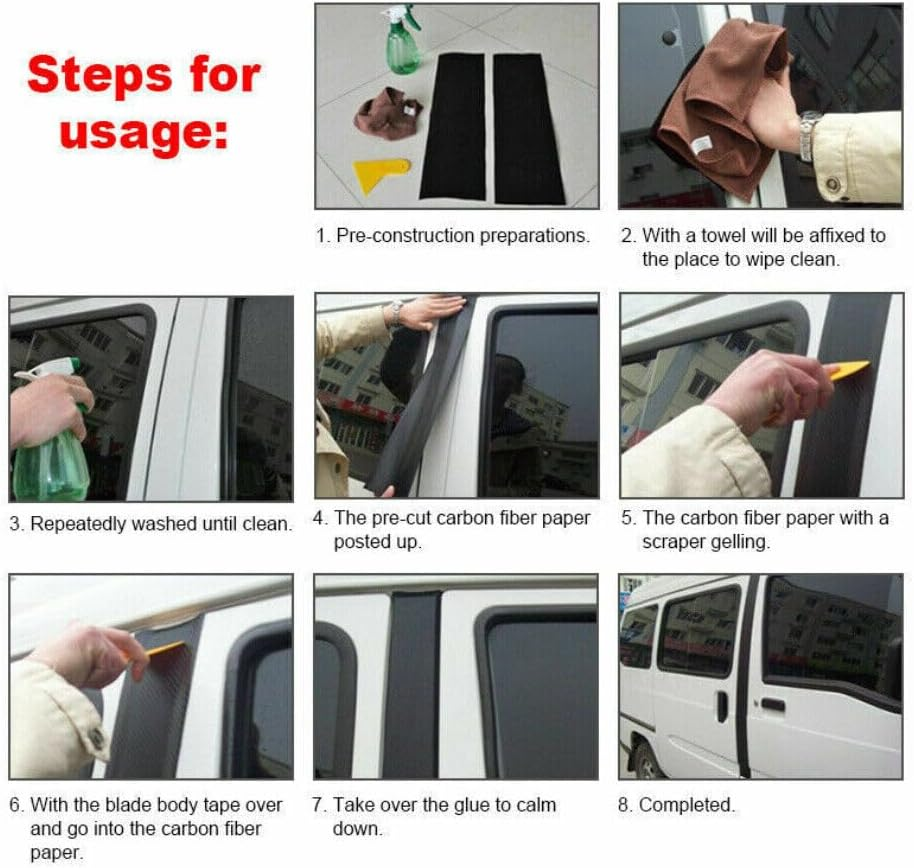 Steps for usage:

1. Pre-construction preparations.

2. With a towel will be affixed to the place to wipe clean.

3. Repeatedly washed until clean.

4. The pre-cut carbon fiber paper posted up.

5. The carbon fiber paper with a scraper gelling.

6. With the blade body tape over and go into the carbon fiber paper.

7. Take over the glue to calm down.

8. Completed.