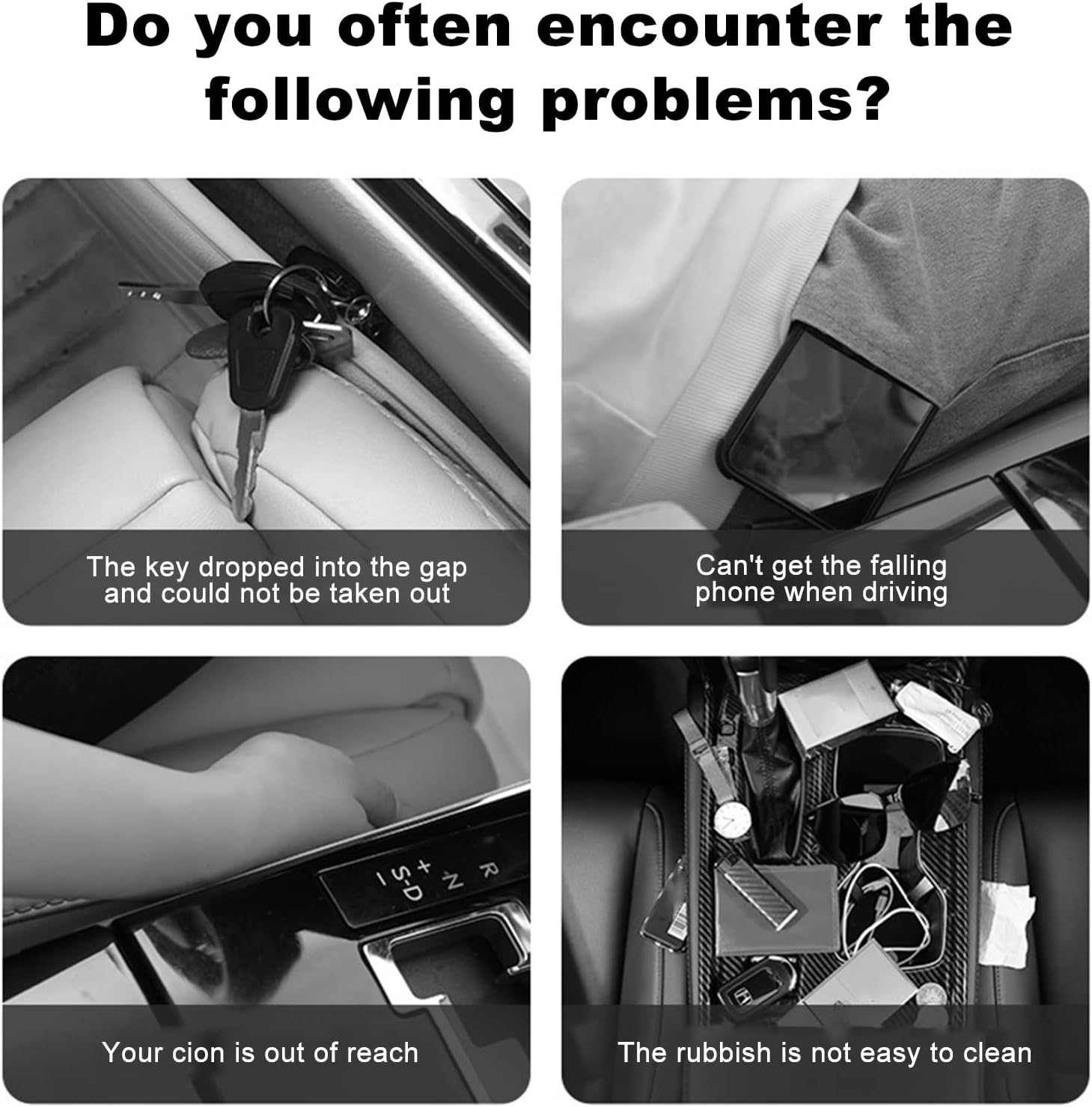 Do you often encounter the following problems?

The key dropped into the gap and could not be taken out

Can't get the falling phone when driving

R
N
S-D
+
-

Your cion is out of reach

The rubbish is not easy to clean