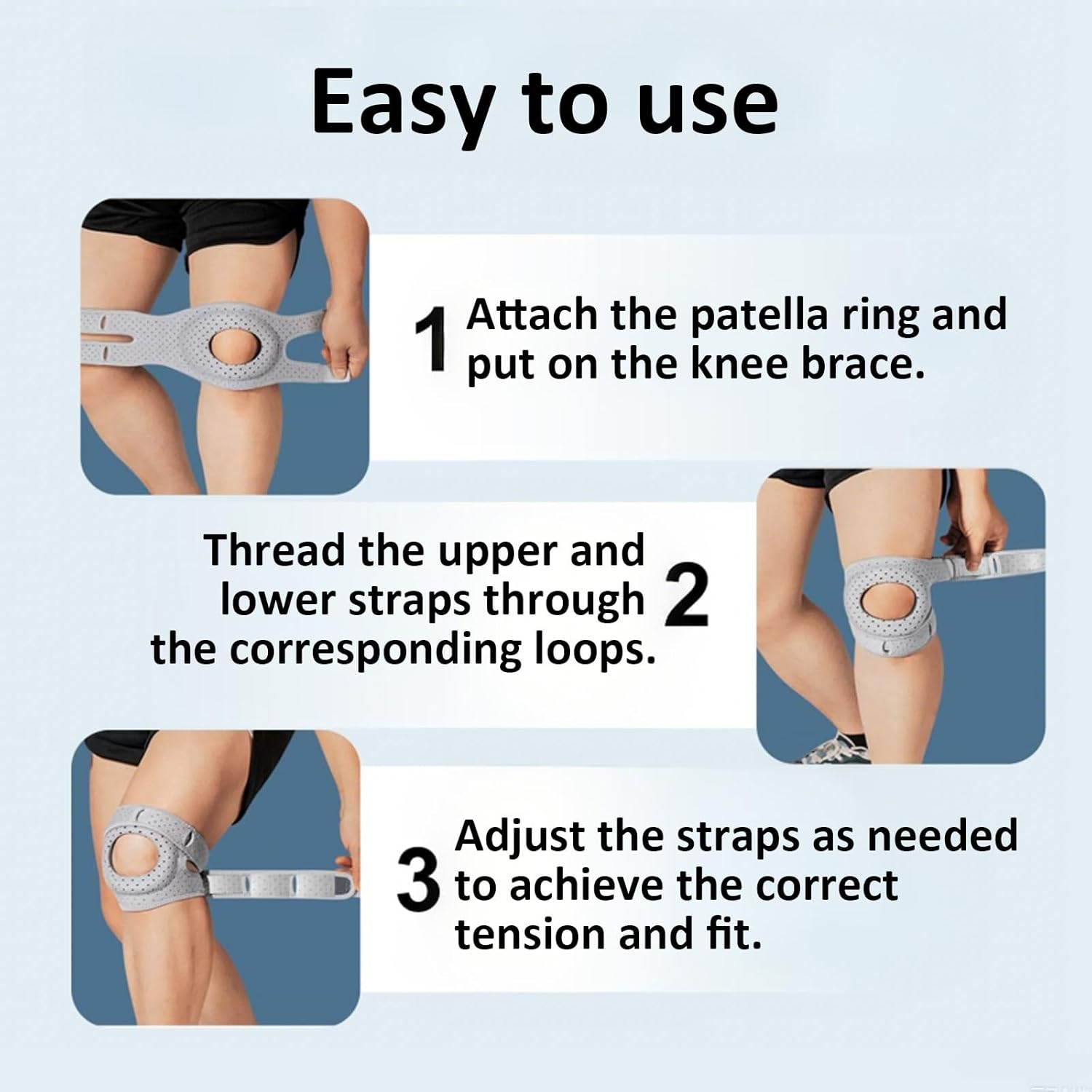 Easy to use

1 Attach the patella ring and put on the knee brace.

Thread the upper and lower straps through the corresponding loops. 2

3 Adjust the straps as needed to achieve the correct tension and fit.