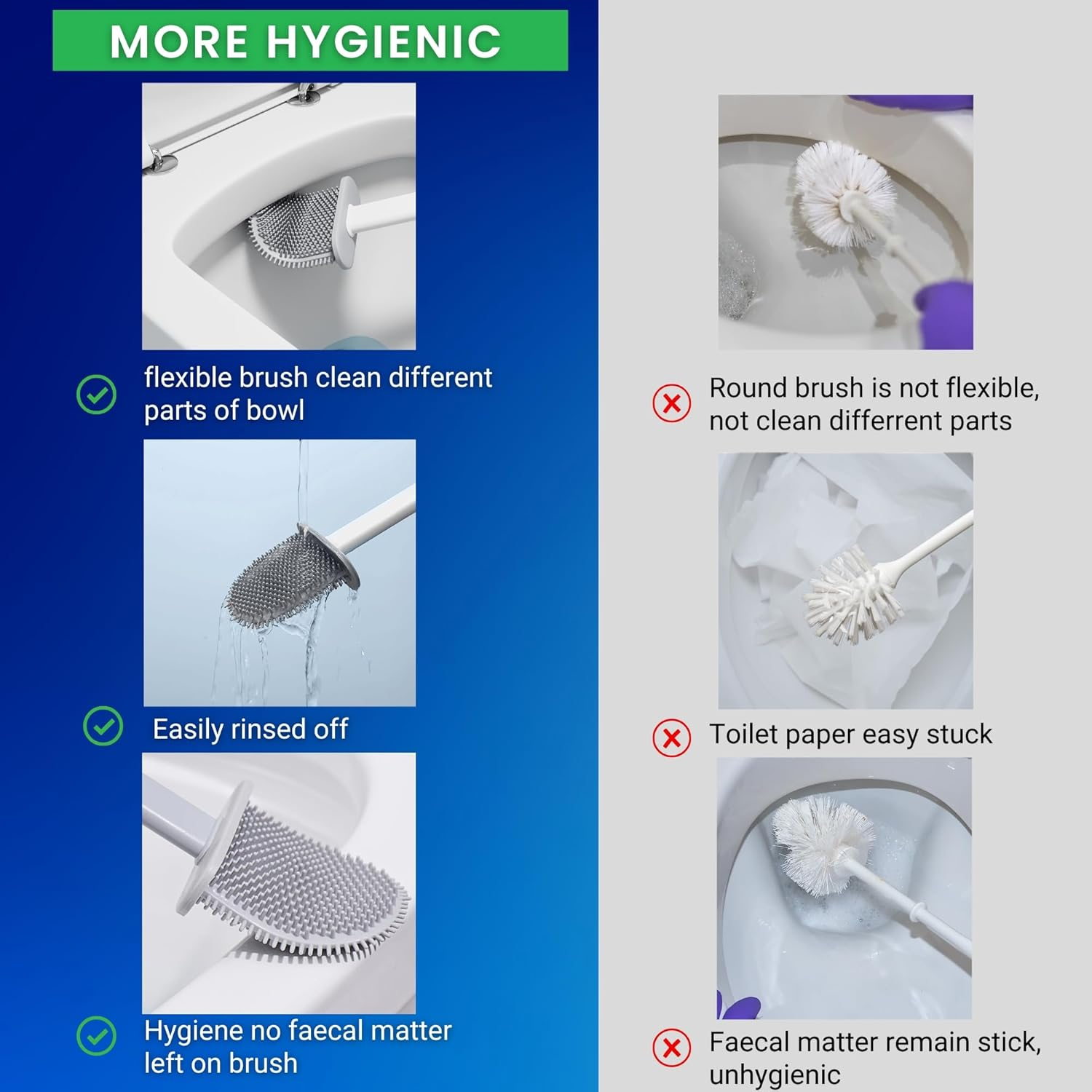 MORE HYGIENIC

flexible brush clean different parts of bowl

Easily rinsed off

Hygiene no faecal matter left on brush

Round brush is not flexible, not clean differrent parts

Toilet paper easy stuck

Faecal matter remain stick, unhygienic