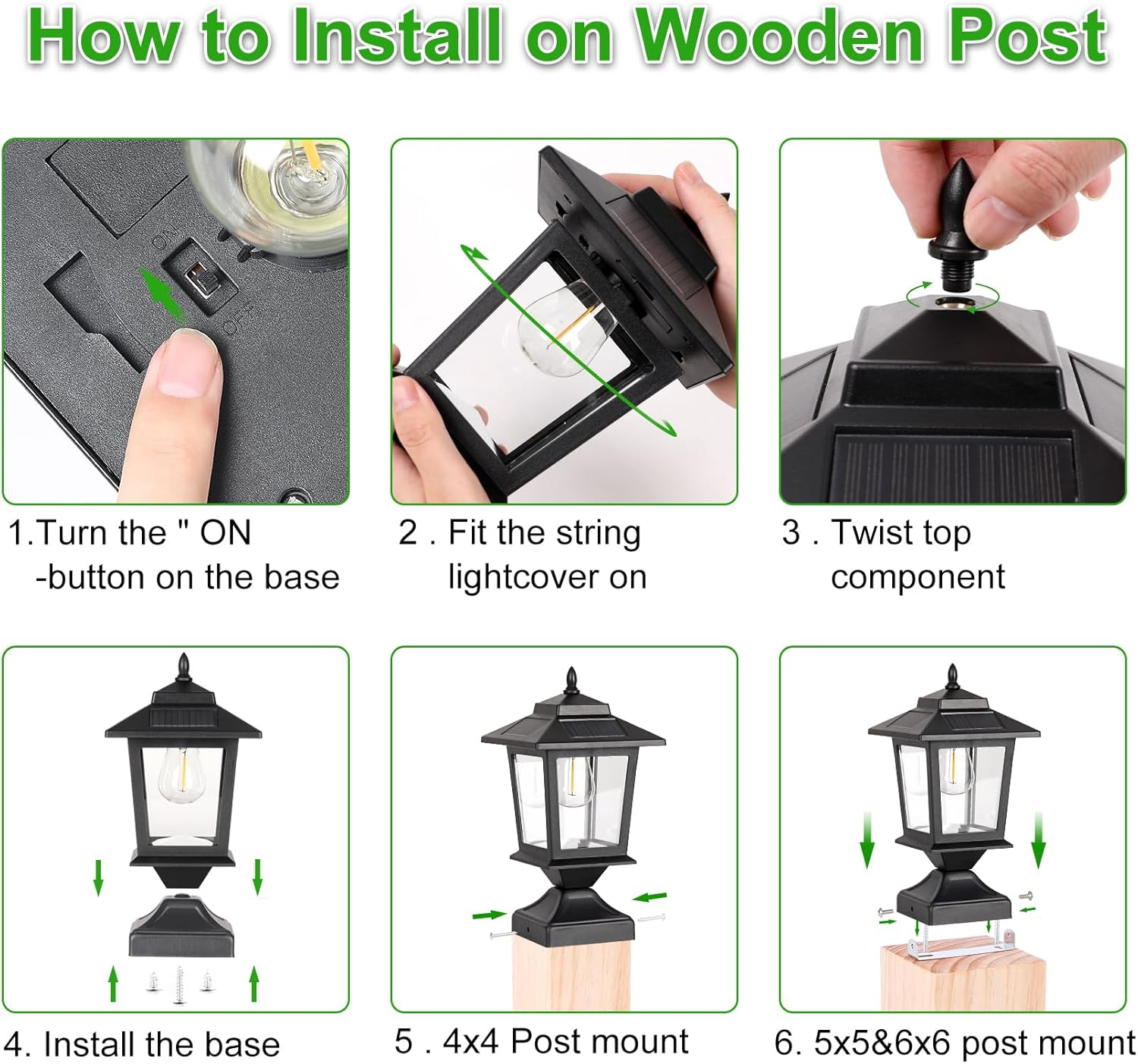 How to Install on Wooden Post

ON
OFF

1.Turn the " ON -button on the base

2 . Fit the string lightcover on

3 . Twist top component

4. Install the base

5 . 4x4 Post mount

6. 5x5&6x6 post mount