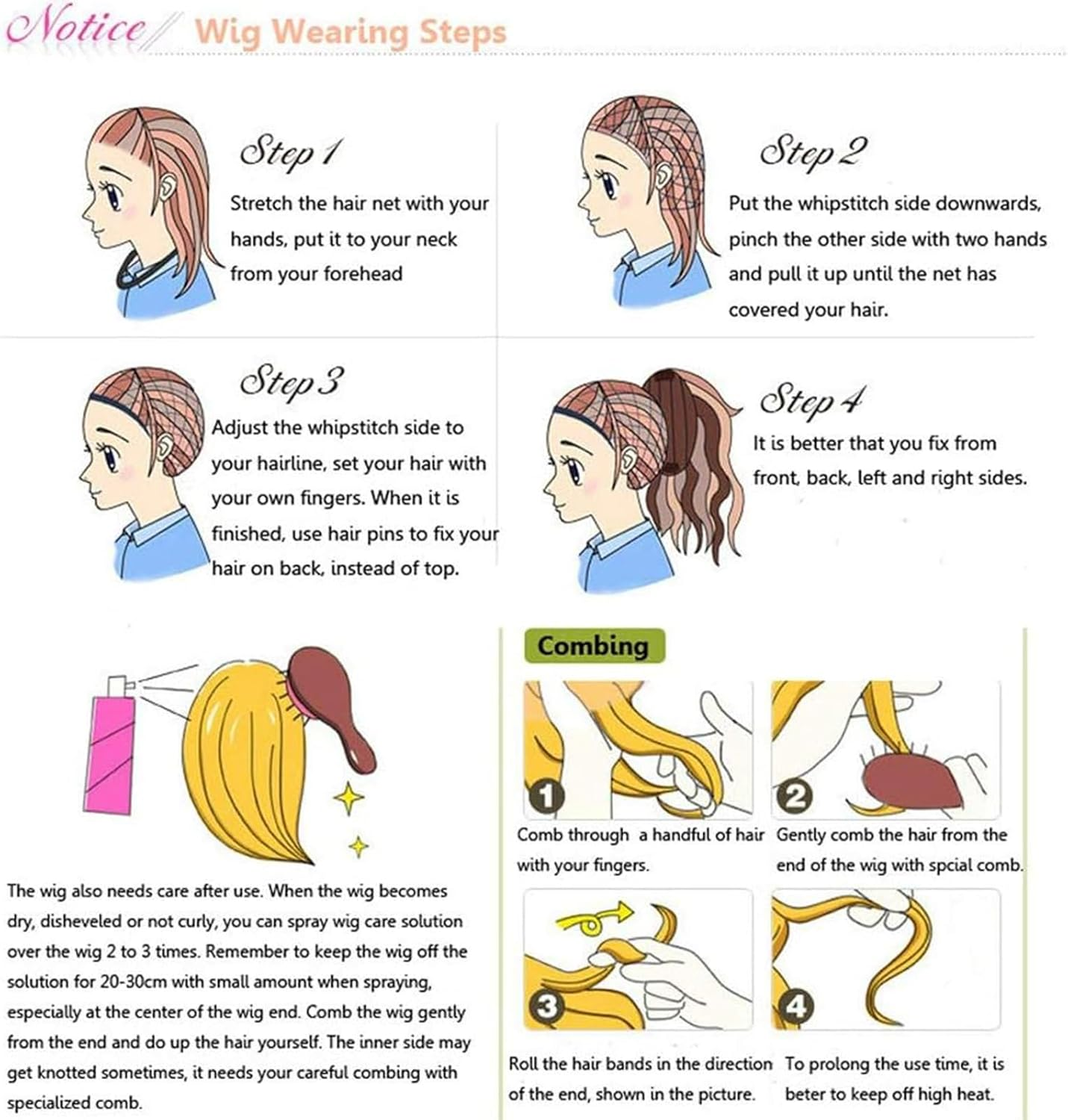 Notice Wig Wearing Steps

Step 1
Stretch the hair net with your hands, put it to your neck from your forehead

Step 2
Put the whipstitch side downwards, pinch the other side with two hands and pull it up until the net has covered your hair.

Step 3
Adjust the whipstitch side to your hairline, set your hair with your own fingers. When it is finished, use hair pins to fix your hair on back, instead of top.

Step 4
It is better that you fix from front, back, left and right sides.

The wig also needs care after use. When the wig becomes dry, disheveled or not curly, you can spray wig care solution over the wig 2 to 3 times. Remember to keep the wig off the solution for 20-30cm with small amount when spraying, especially at the center of the wig end. Comb the wig gently from the end and do up the hair yourself. The inner side may get knotted sometimes, it needs your careful combing with specialized comb.

Combing

1
Comb through a handful of hair with your fingers.

2
Gently comb the hair from the end of the wig with spcial comb.

3
Roll the hair bands in the direction of the end, shown in the picture.

4
To prolong the use time, it is beter to keep off high heat.