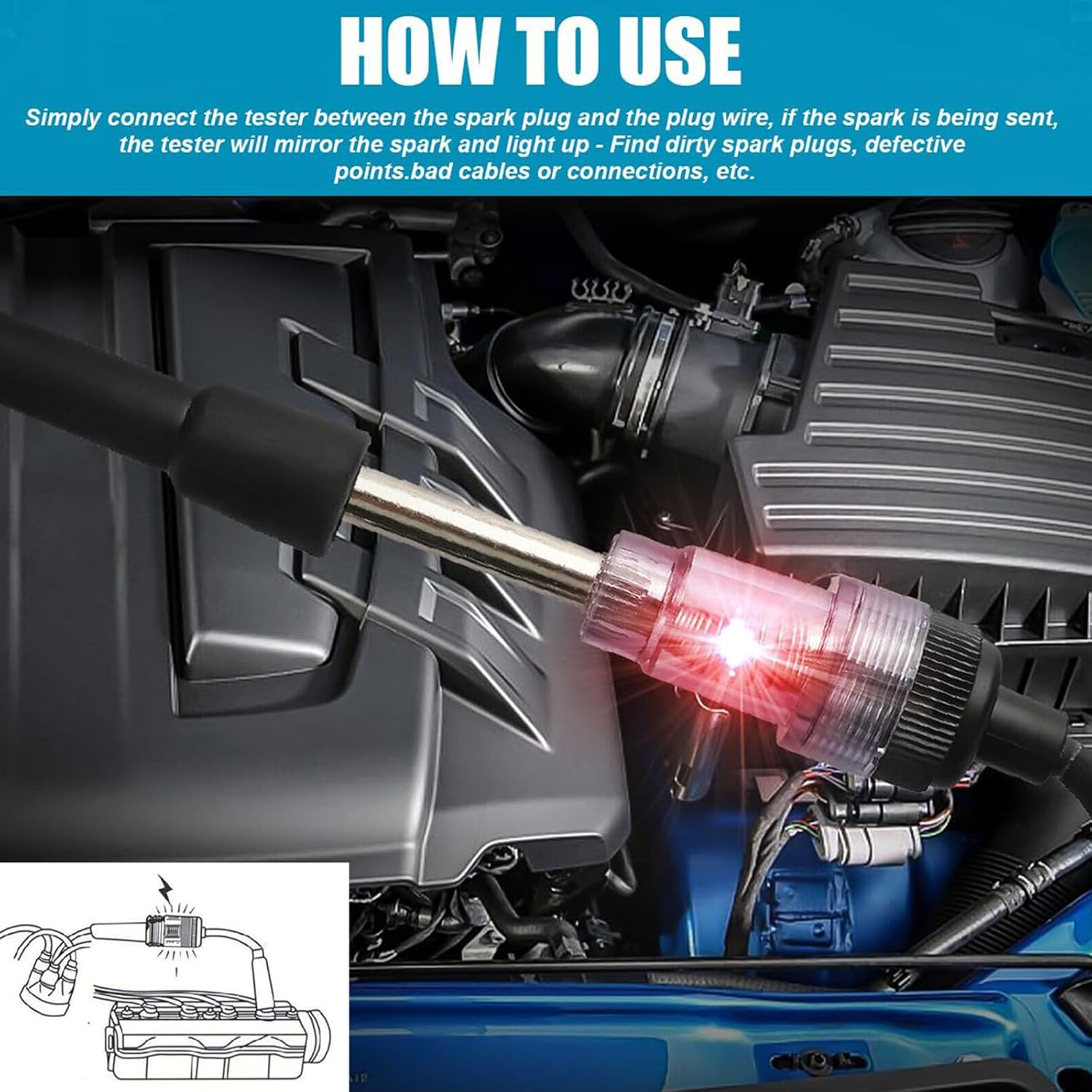 HOW TO USE

Simply connect the tester between the spark plug and the plug wire, if the spark is being sent, the tester will mirror the spark and light up - Find dirty spark plugs, defective points.bad cables or connections, etc.