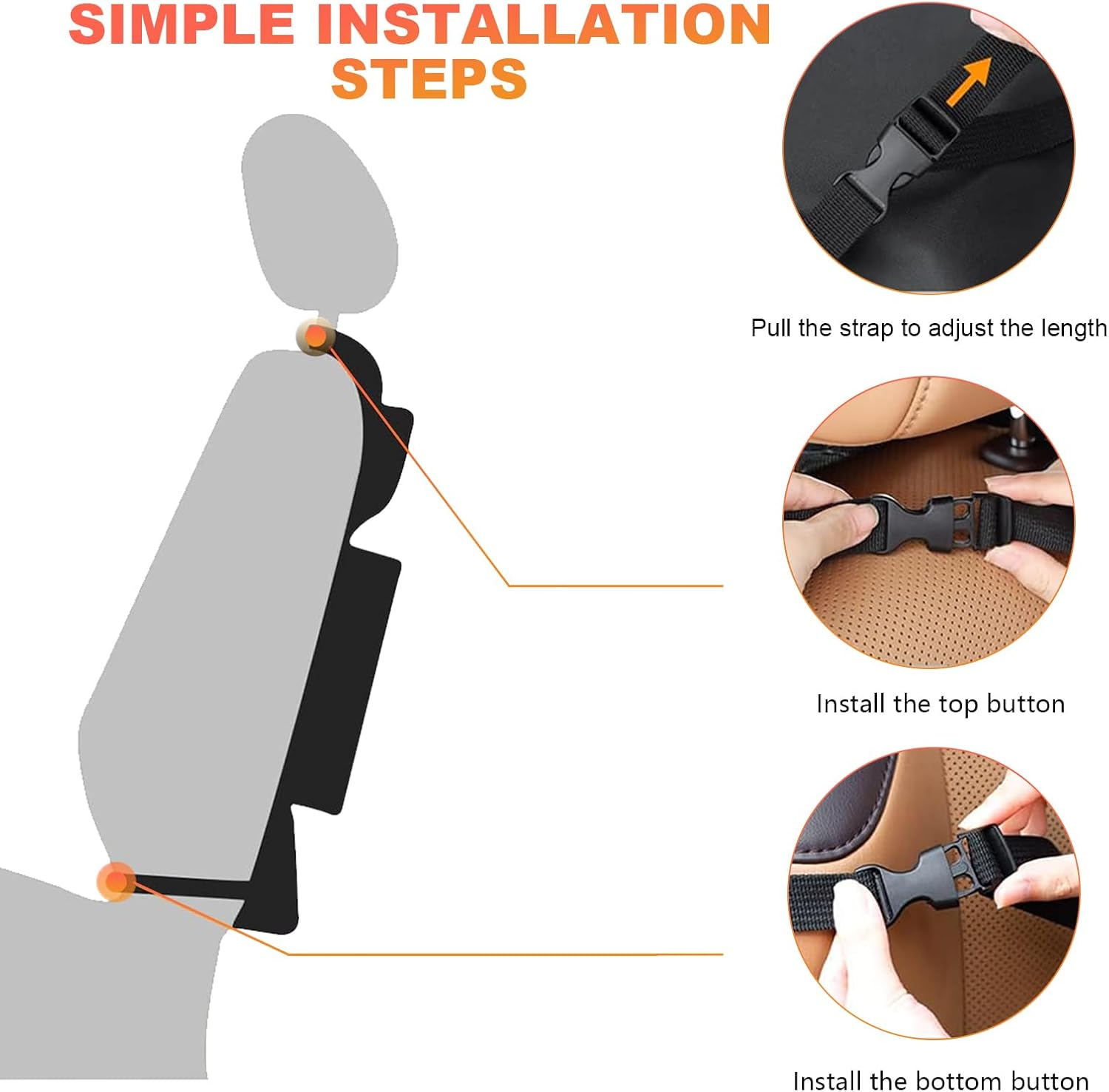 SIMPLE INSTALLATION STEPS

Pull the strap to adjust the length

Install the top button

Install the bottom button