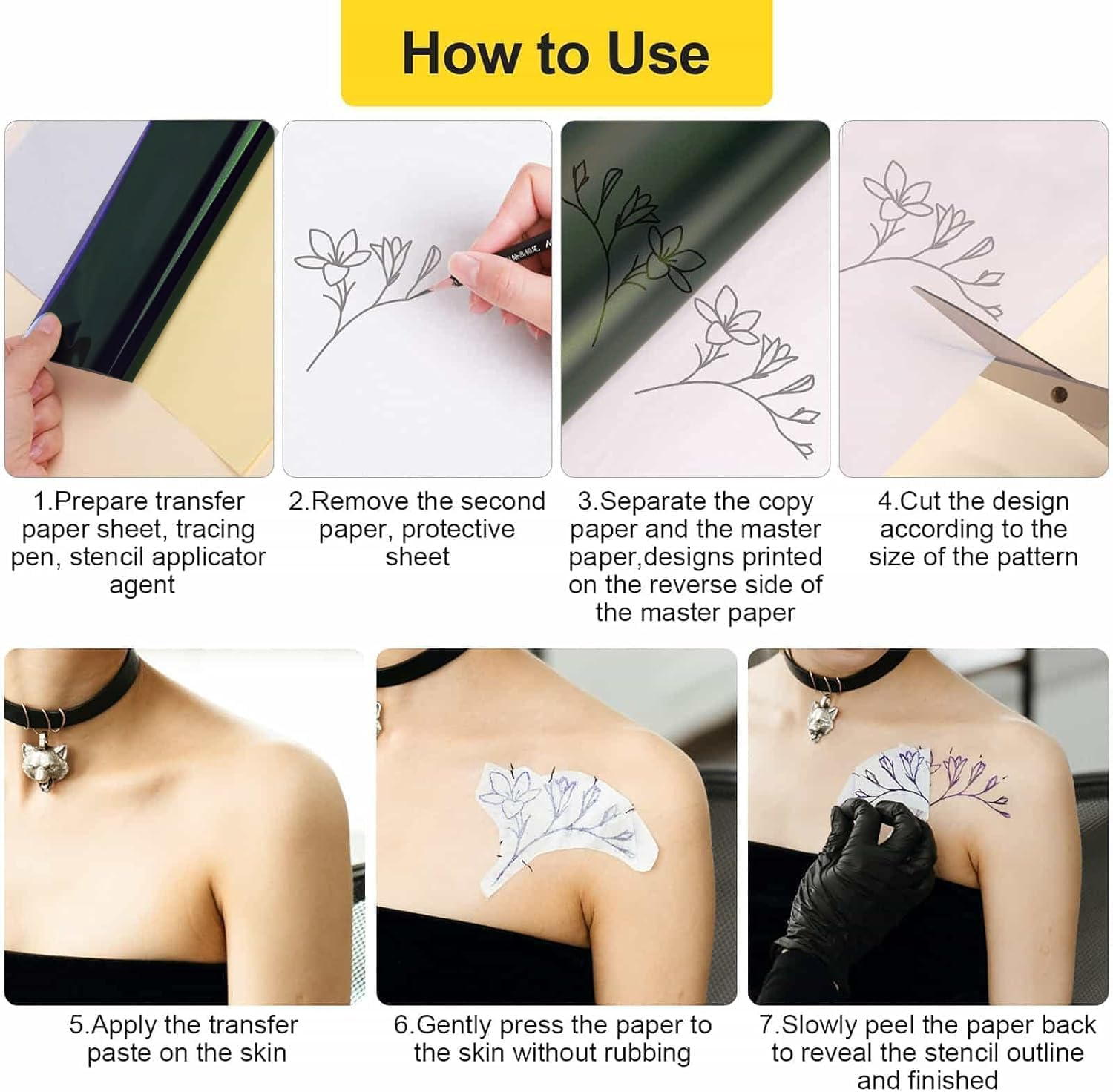 How to Use

1.Prepare transfer paper sheet, tracing pen, stencil applicator agent

2.Remove the second paper, protective sheet

3.Separate the copy paper and the master paper,designs printed on the reverse side of the master paper

4.Cut the design according to the size of the pattern

5.Apply the transfer paste on the skin

6.Gently press the paper to the skin without rubbing

7.Slowly peel the paper back to reveal the stencil outline and finished