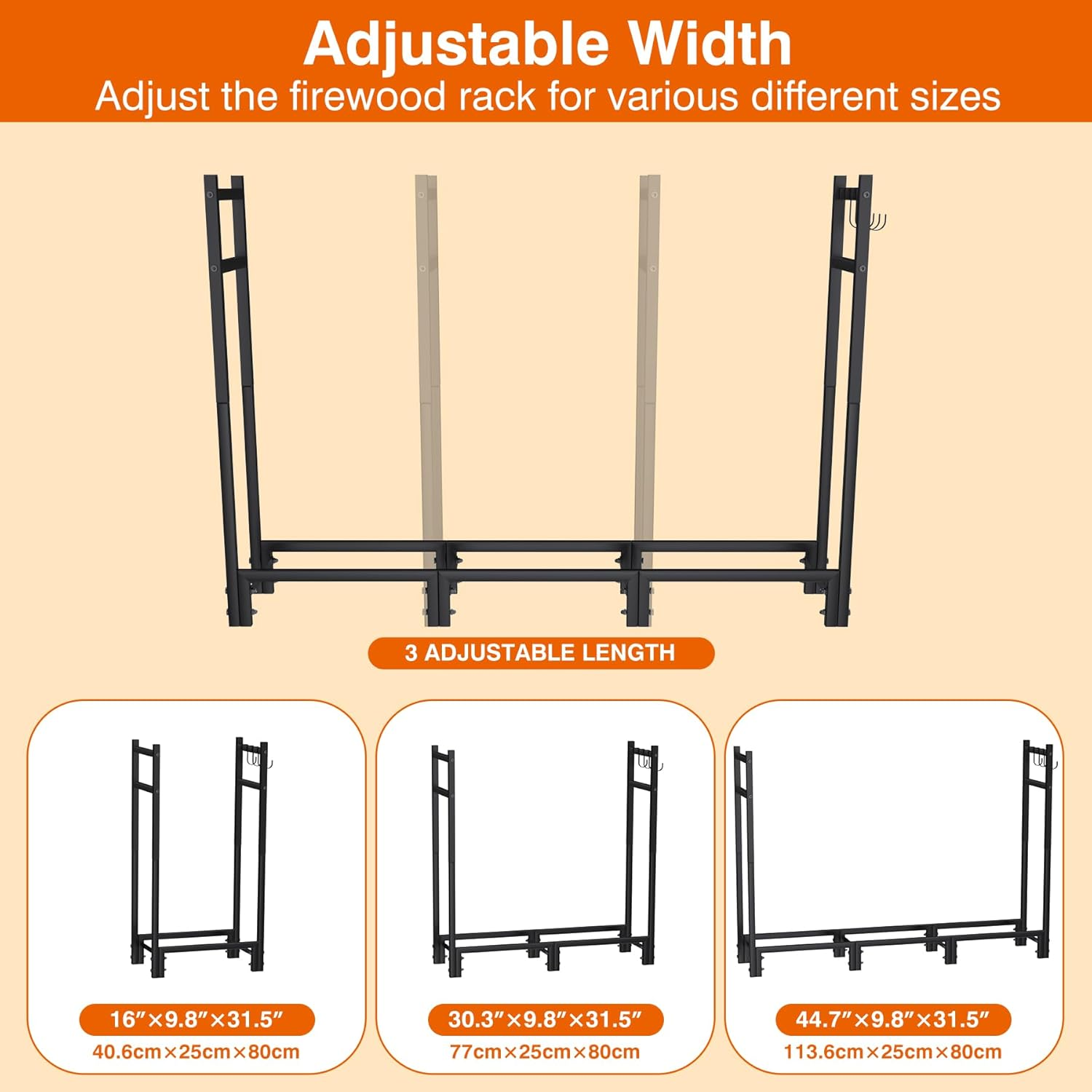 Adjustable Width
Adjust the firewood rack for various different sizes

3 ADJUSTABLE LENGTH

16″×9.8″×31.5″
40.6cm×25cm×80cm

30.3″×9.8″×31.5″
77cm×25cm×80cm

44.7″×9.8″×31.5″
113.6cm×25cm×80cm