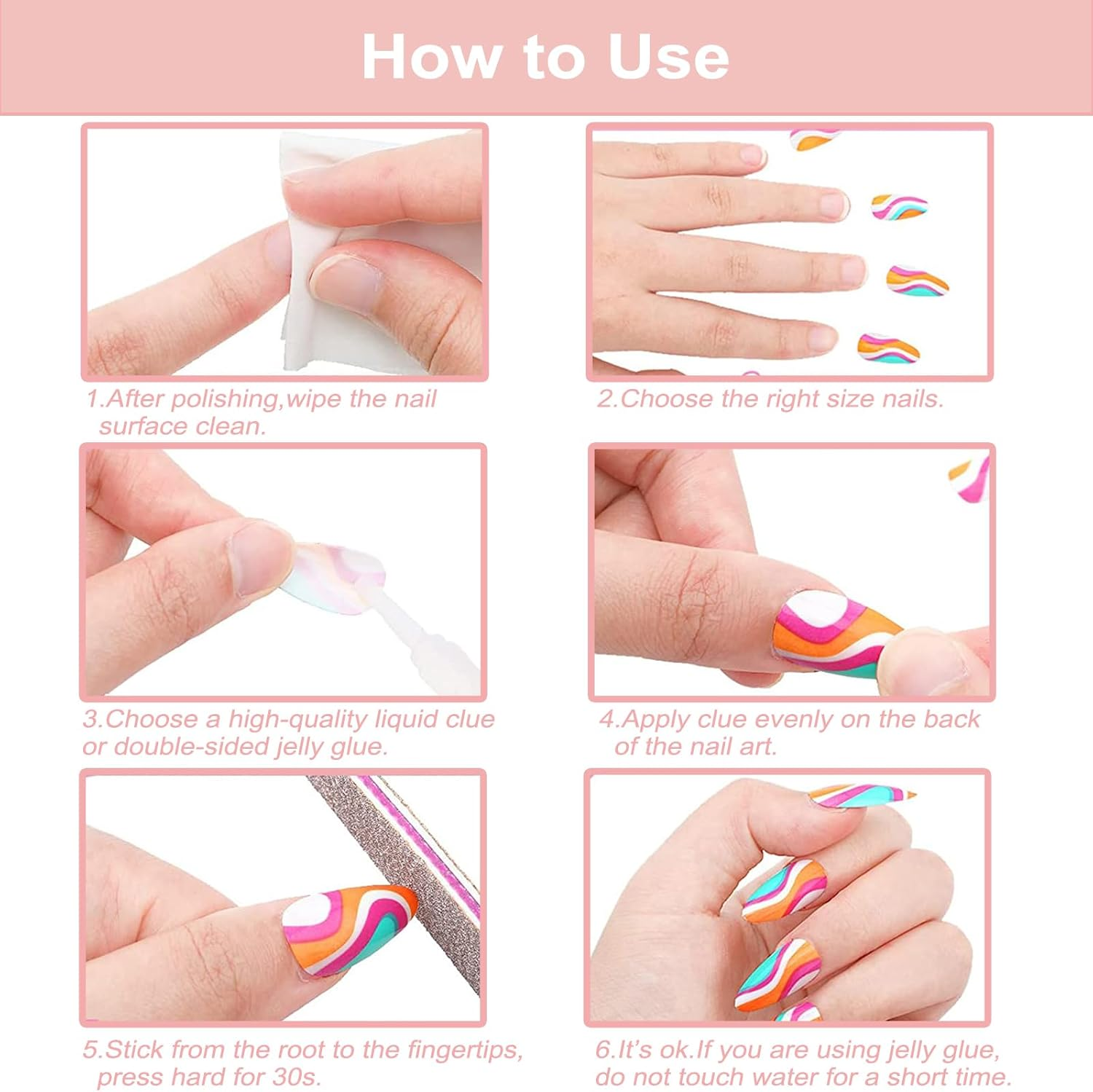 How to Use

1.After polishing,wipe the nail surface clean.

2.Choose the right size nails.

3.Choose a high-quality liquid clue or double-sided jelly glue.

4.Apply clue evenly on the back of the nail art.

5.Stick from the root to the fingertips, press hard for 30s.

6.It's ok.If you are using jelly glue, do not touch water for a short time.