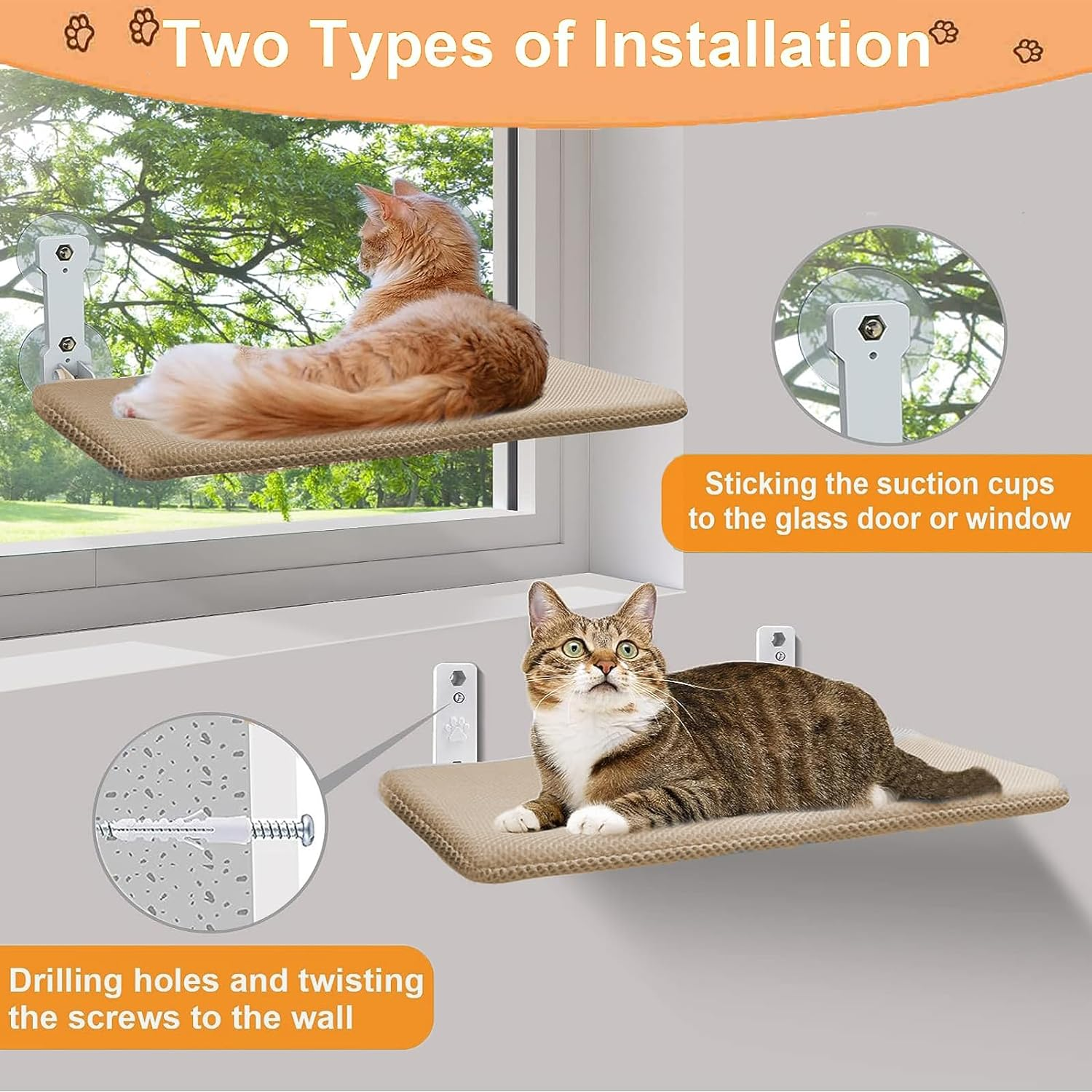 Two Types of Installation

Sticking the suction cups to the glass door or window

Drilling holes and twisting the screws to the wall