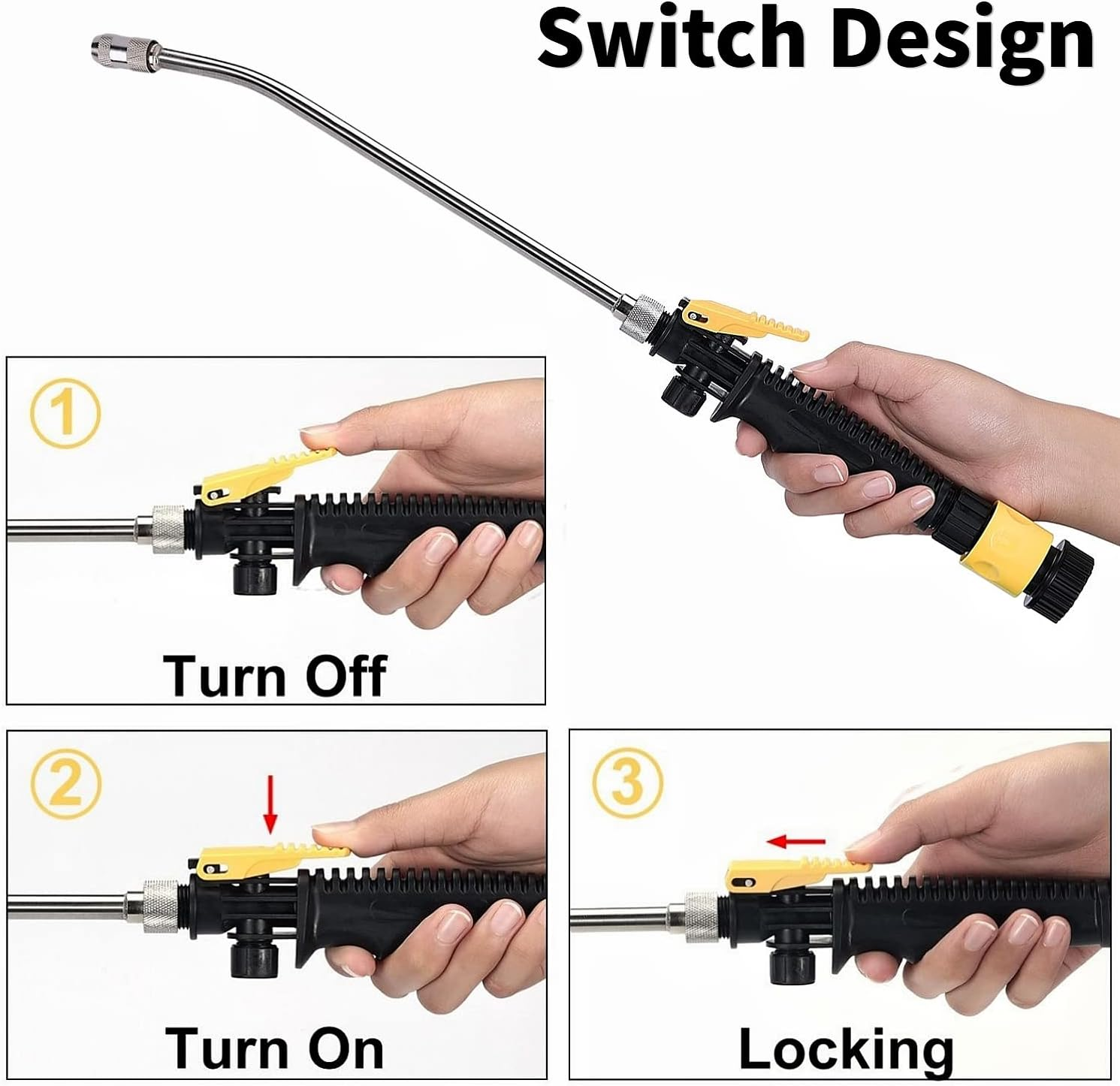 Switch Design

①

Turn Off

②

Turn On

③

Locking