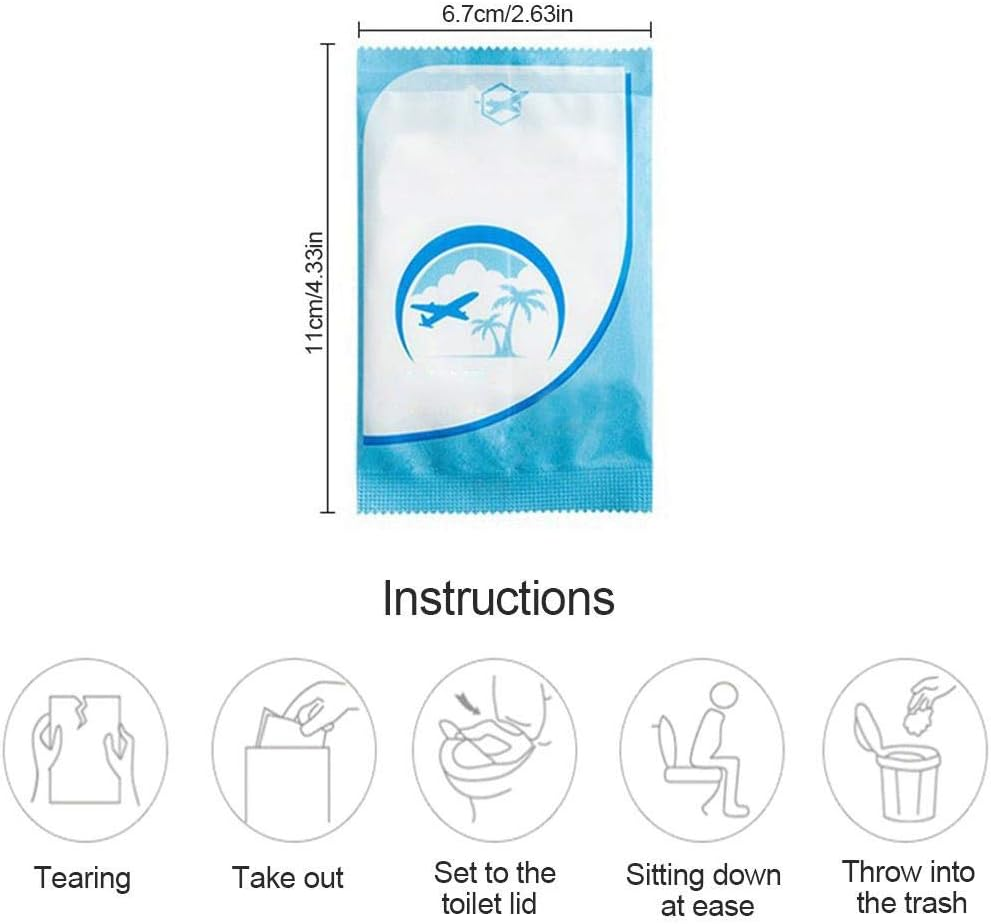 6.7cm/2.63in

11cm/4.33in

Instructions

Tearing

Take out

Set to the toilet lid

Sitting down at ease

Throw into the trash