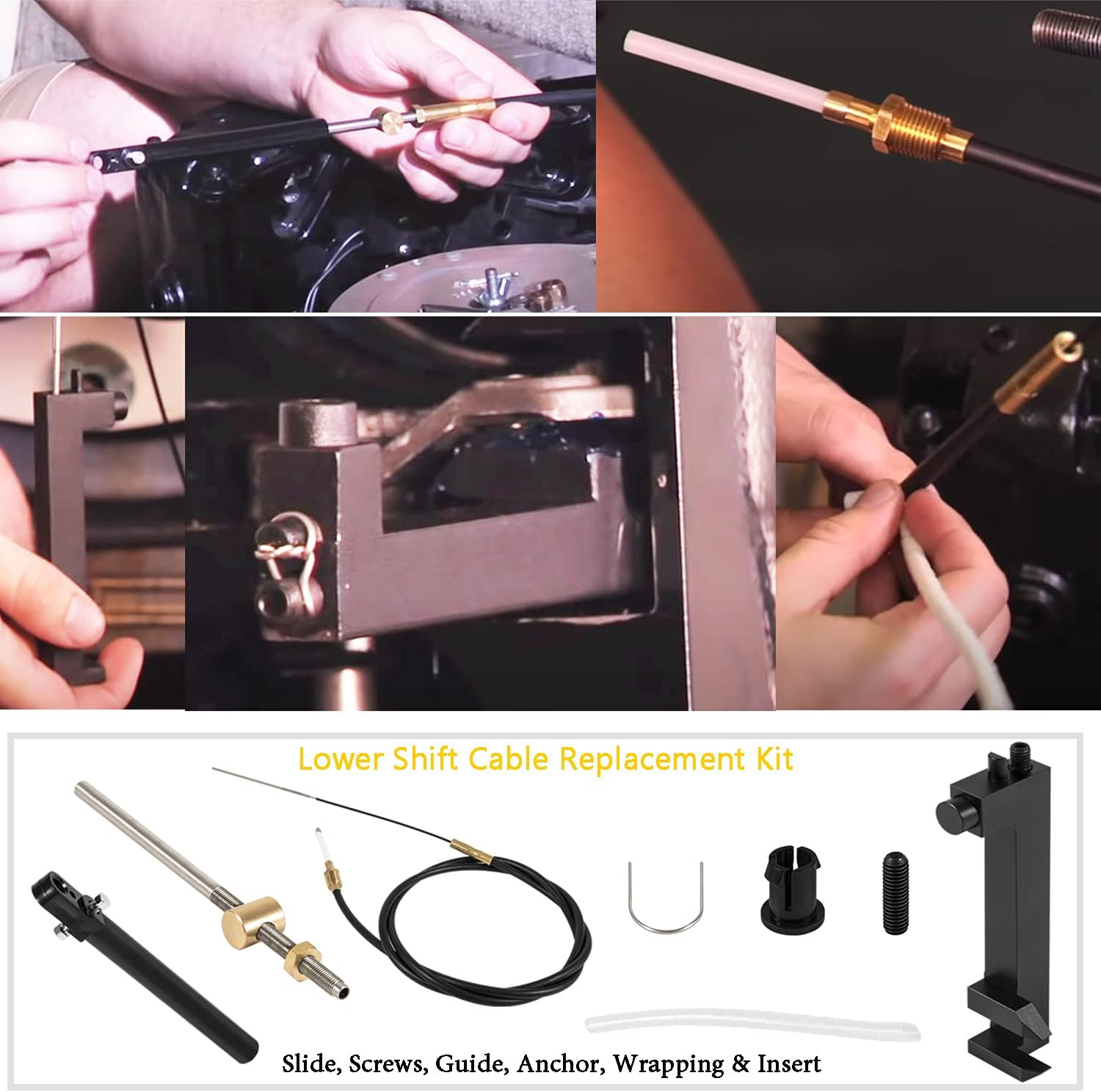 Lower Shift Cable Replacement Kit

Slide, Screws, Guide, Anchor, Wrapping & Insert