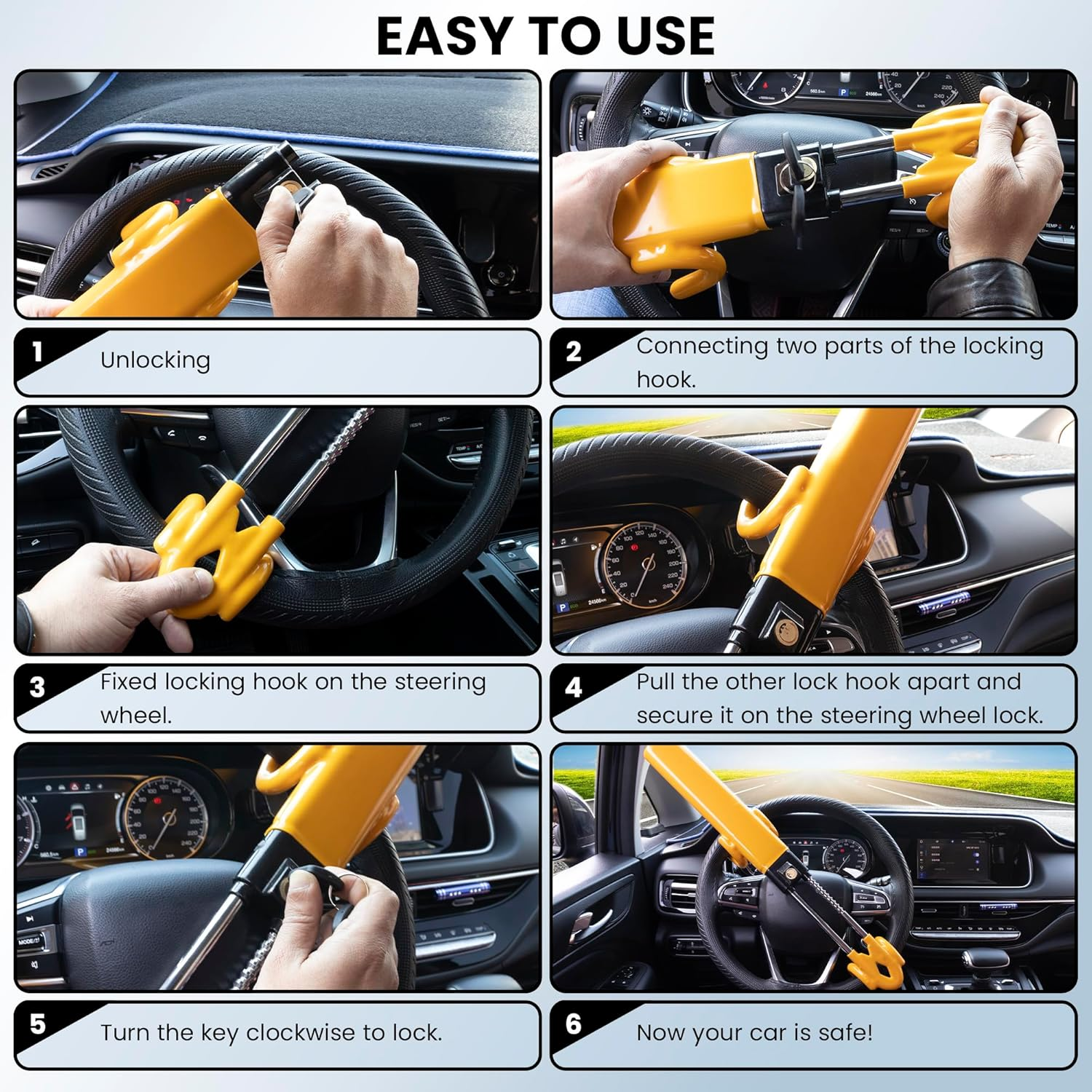 EASY TO USE

1 Unlocking

2 Connecting two parts of the locking hook.

3 Fixed locking hook on the steering wheel.

4 Pull the other lock hook apart and secure it on the steering wheel lock.

5 Turn the key clockwise to lock.

6 Now your car is safe!