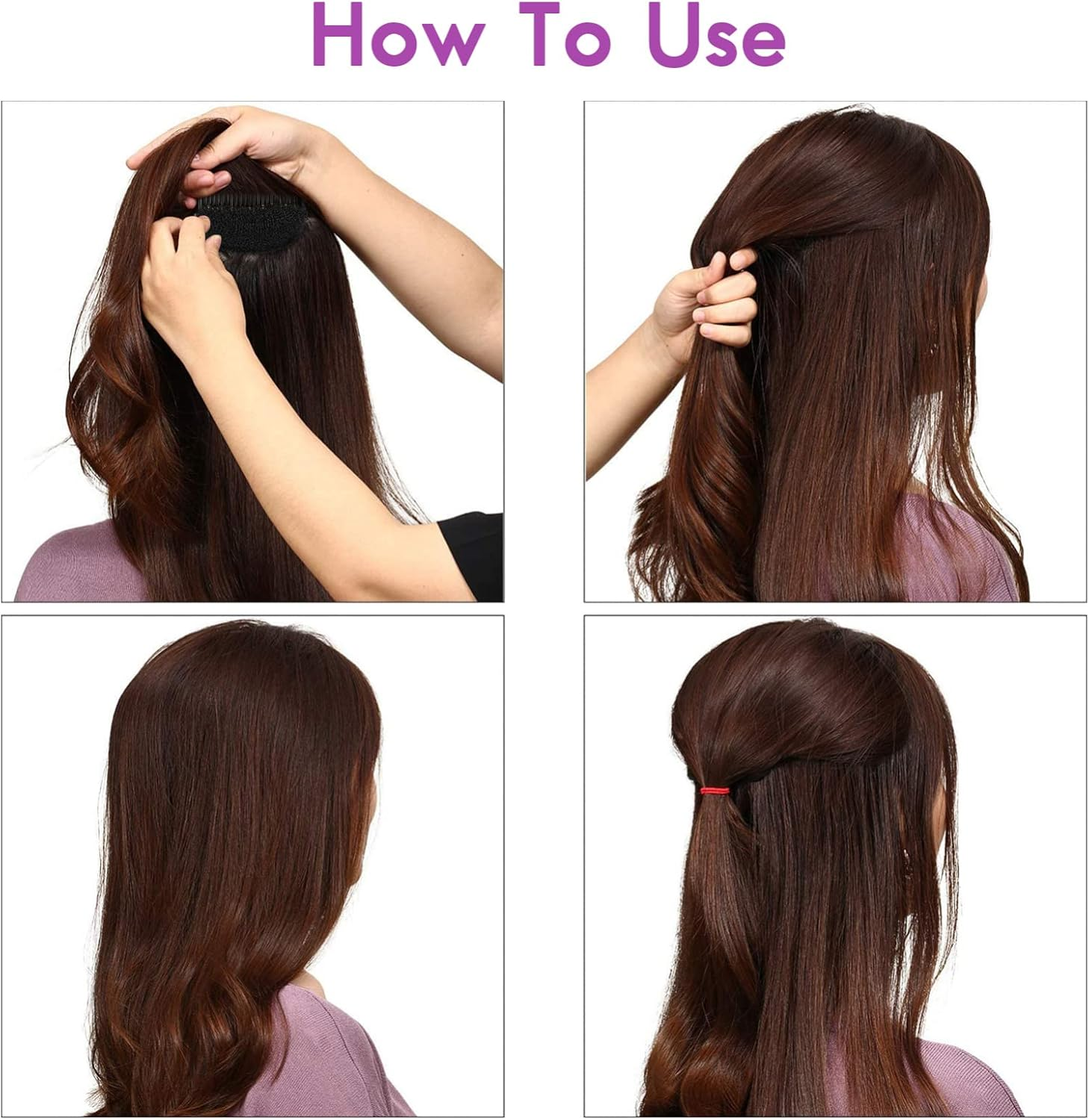 How To Use