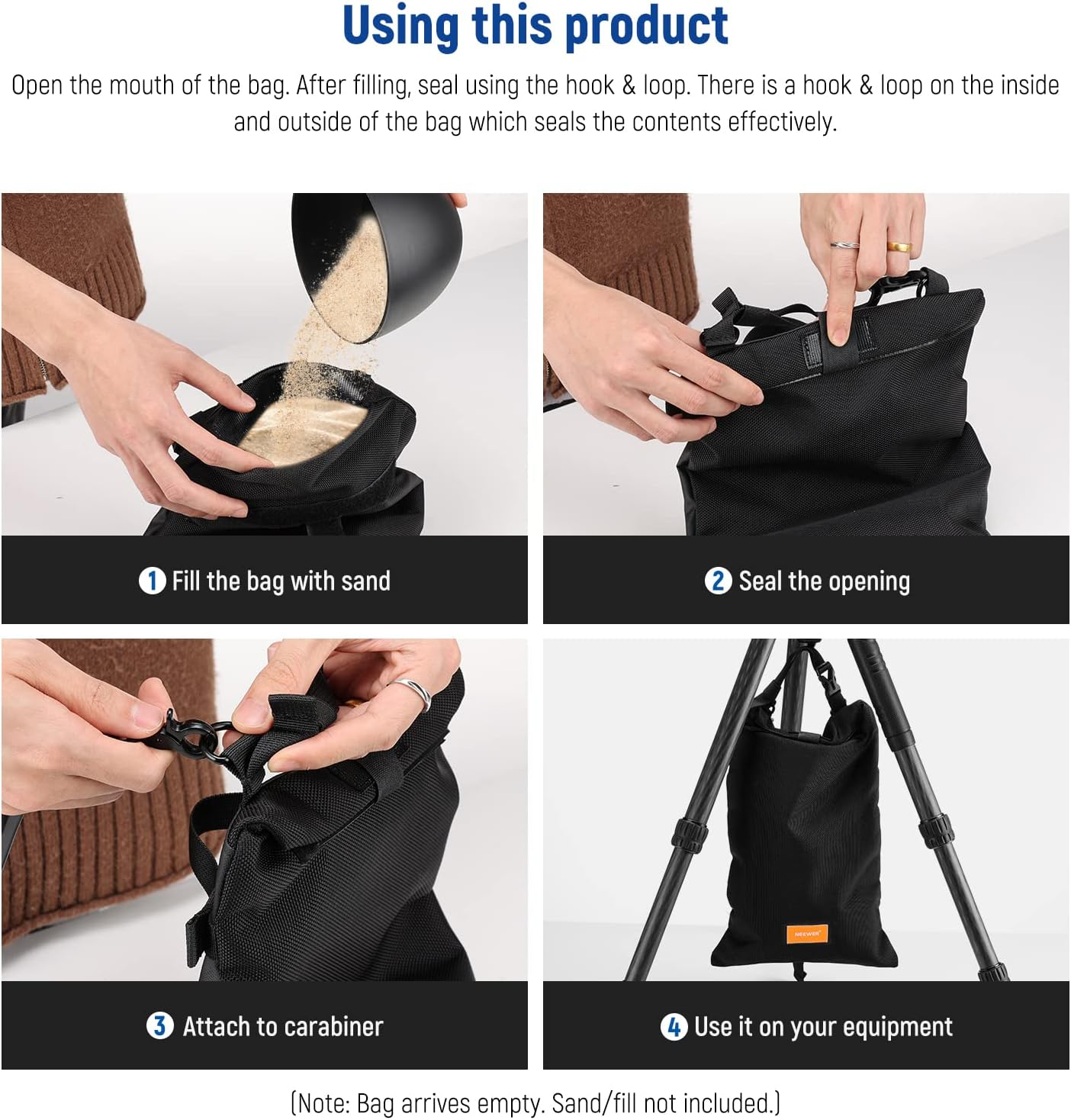 Using this product

Open the mouth of the bag. After filling, seal using the hook & loop. There is a hook & loop on the inside and outside of the bag which seals the contents effectively.

1 Fill the bag with sand

2 Seal the opening

3 Attach to carabiner

NEEWER

4 Use it on your equipment

(Note: Bag arrives empty. Sand/fill not included.)