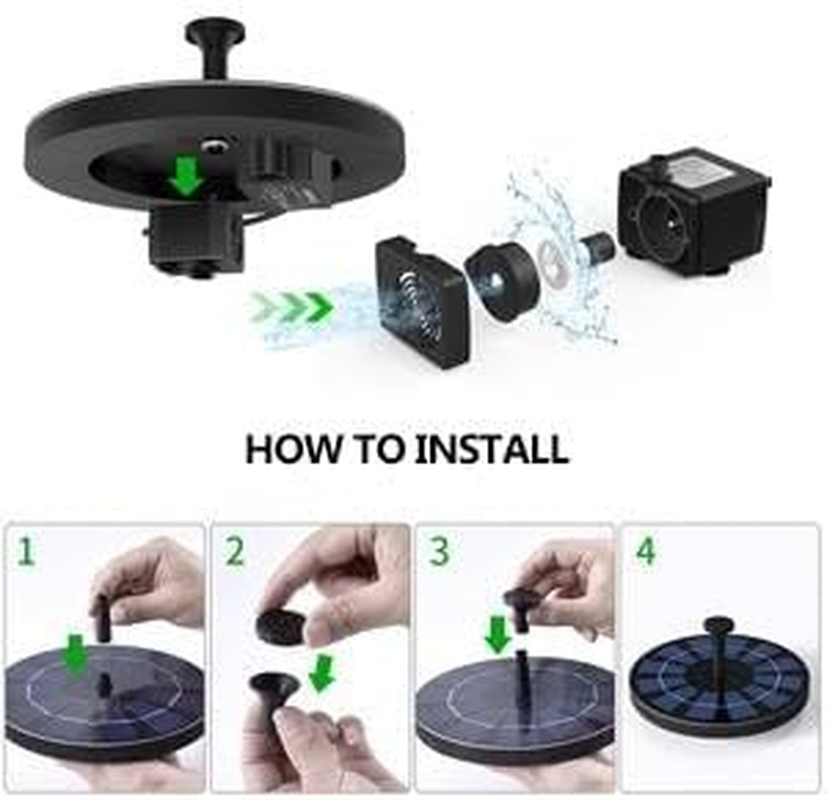 HOW TO INSTALL

1

2

3

4