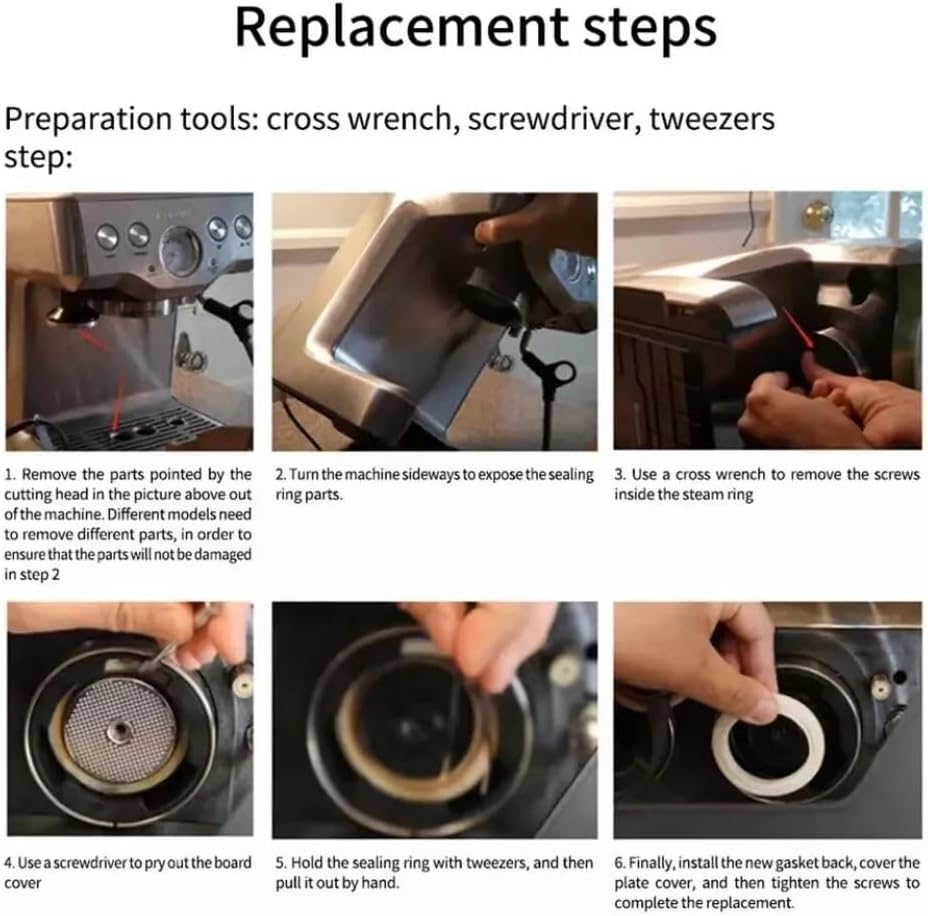 Replacement steps

Preparation tools: cross wrench, screwdriver, tweezers
step:

1. Remove the parts pointed by the cutting head in the picture above out of the machine. Different models need to remove different parts, in order to ensure that the parts will not be damaged in step 2

2. Turn the machine sideways to expose the sealing ring parts.

3. Use a cross wrench to remove the screws inside the steam ring

4. Use a screwdriver to pry out the board cover

5. Hold the sealing ring with tweezers, and then pull it out by hand.

6. Finally, install the new gasket back, cover the plate cover, and then tighten the screws to complete the replacement.