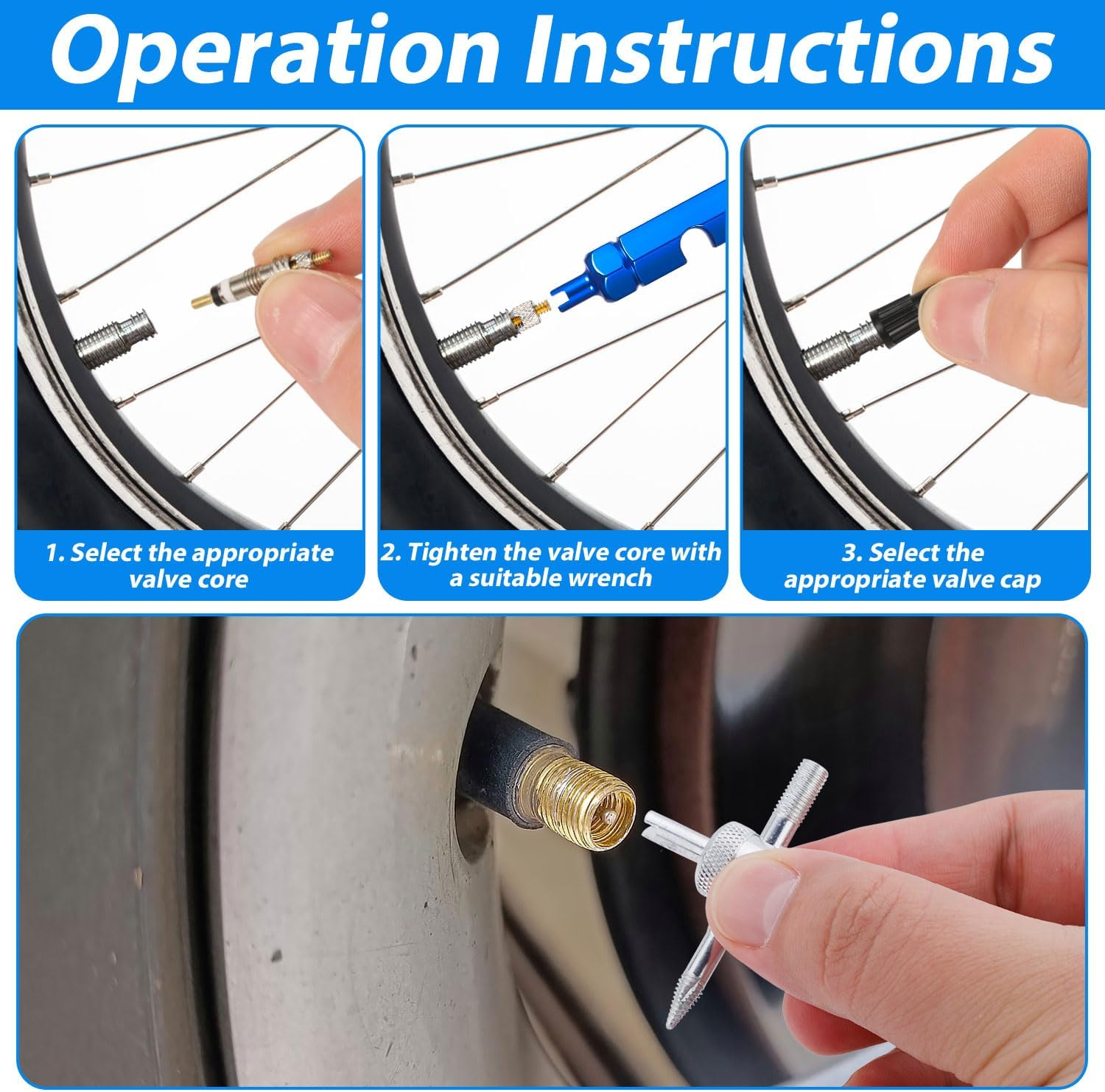 Operation Instructions

1. Select the appropriate valve core

2. Tighten the valve core with a suitable wrench

3. Select the appropriate valve cap