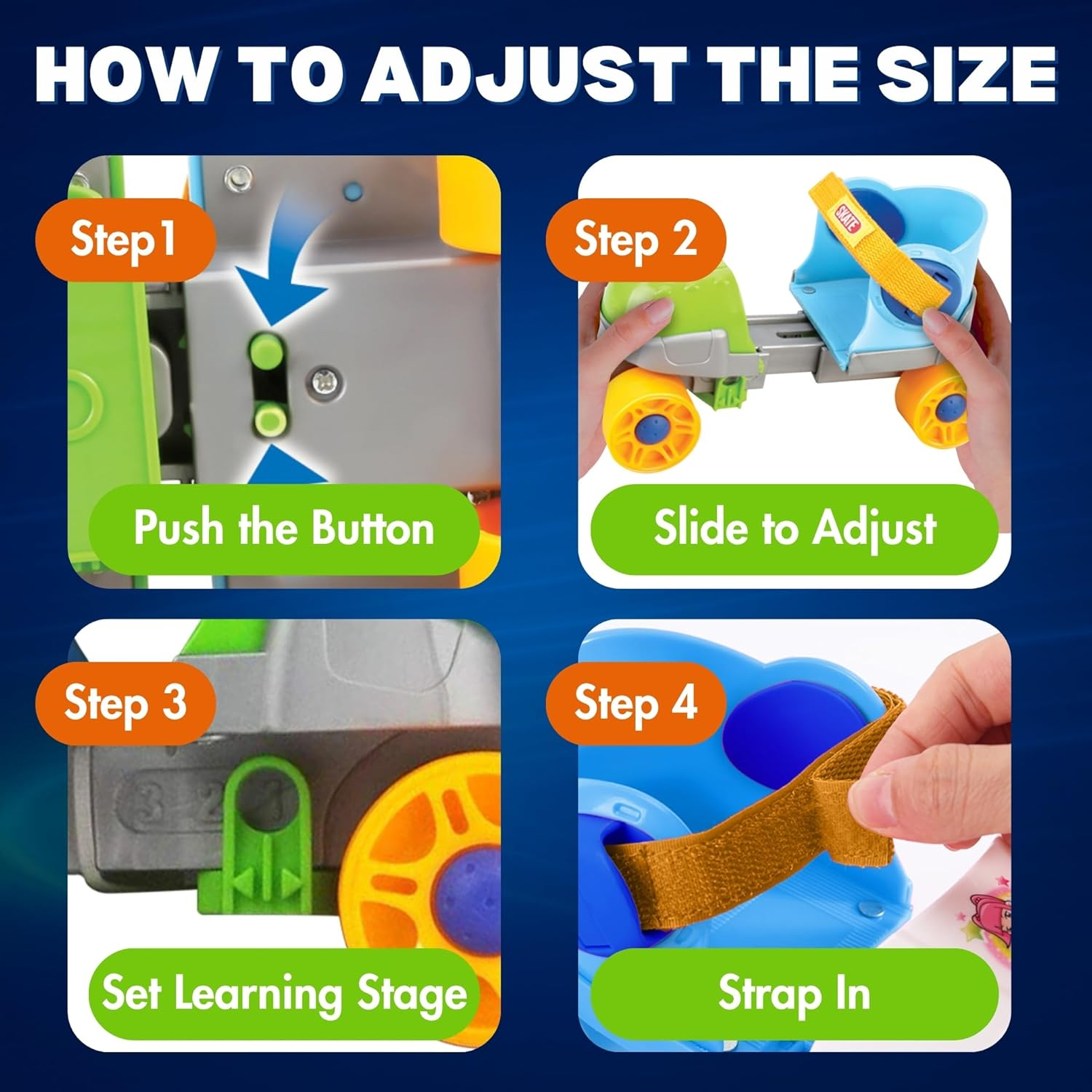 HOW TO ADJUST THE SIZE

Step 1

Push the Button

Step 2

SKATE

Slide to Adjust

Step 3

3 2 1

Set Learning Stage

Step 4

Strap In