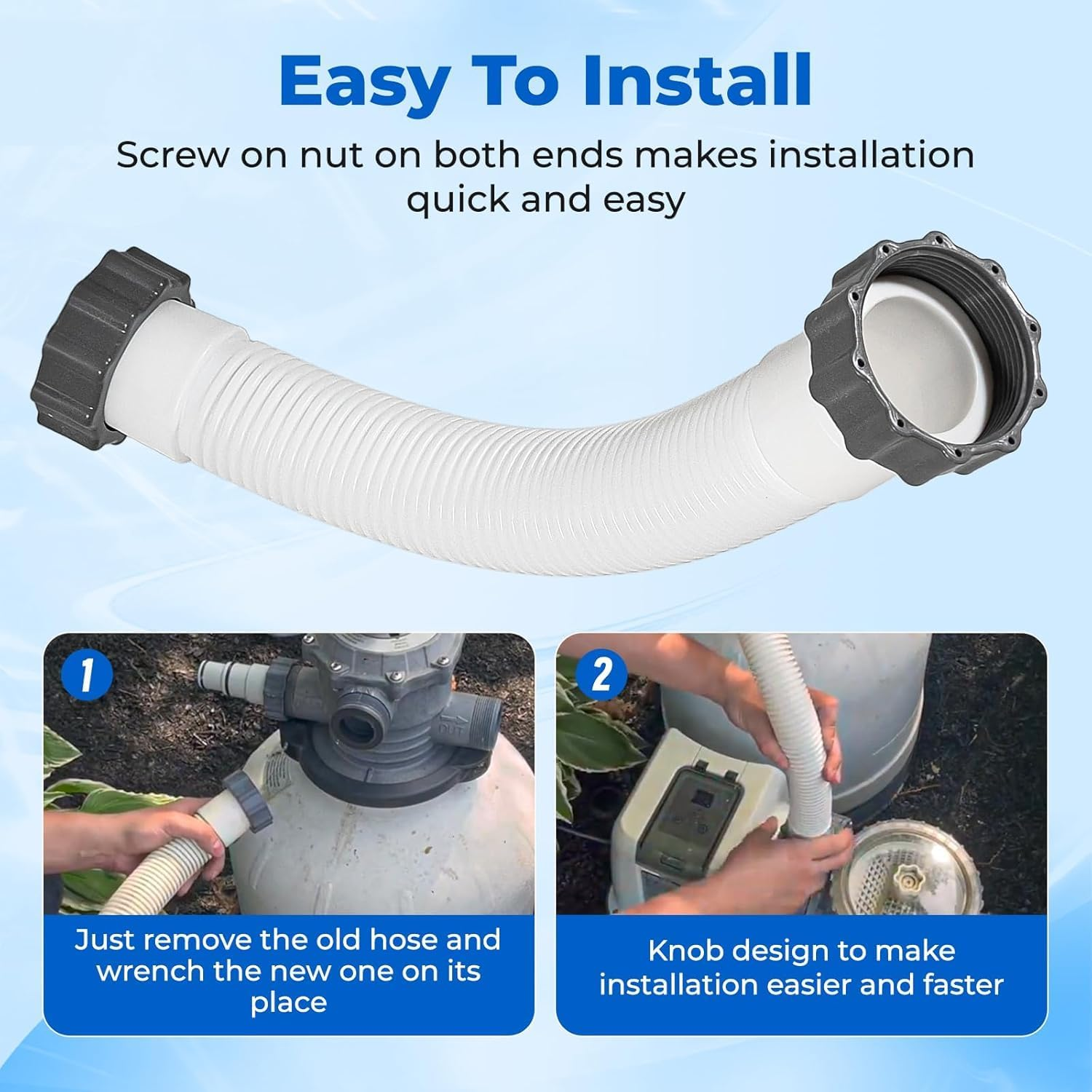 Easy To Install

Screw on nut on both ends makes installation quick and easy

1

OUT

Just remove the old hose and wrench the new one on its place

2

Knob design to make installation easier and faster