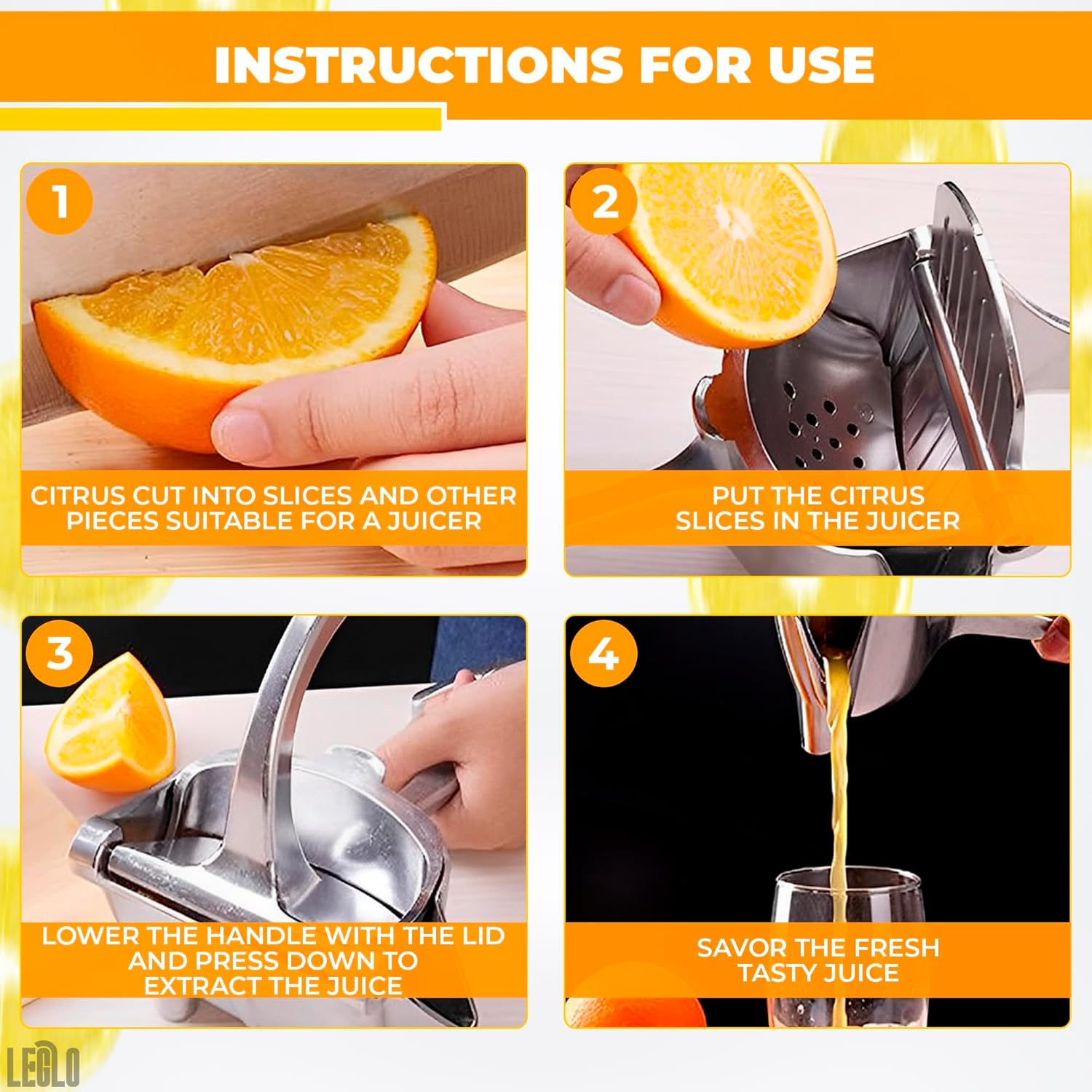 INSTRUCTIONS FOR USE

1

CITRUS CUT INTO SLICES AND OTHER PIECES SUITABLE FOR A JUICER

2

PUT THE CITRUS SLICES IN THE JUICER

3

LOWER THE HANDLE WITH THE LID AND PRESS DOWN TO EXTRACT THE JUICE

4

SAVOR THE FRESH TASTY JUICE

LEGLO