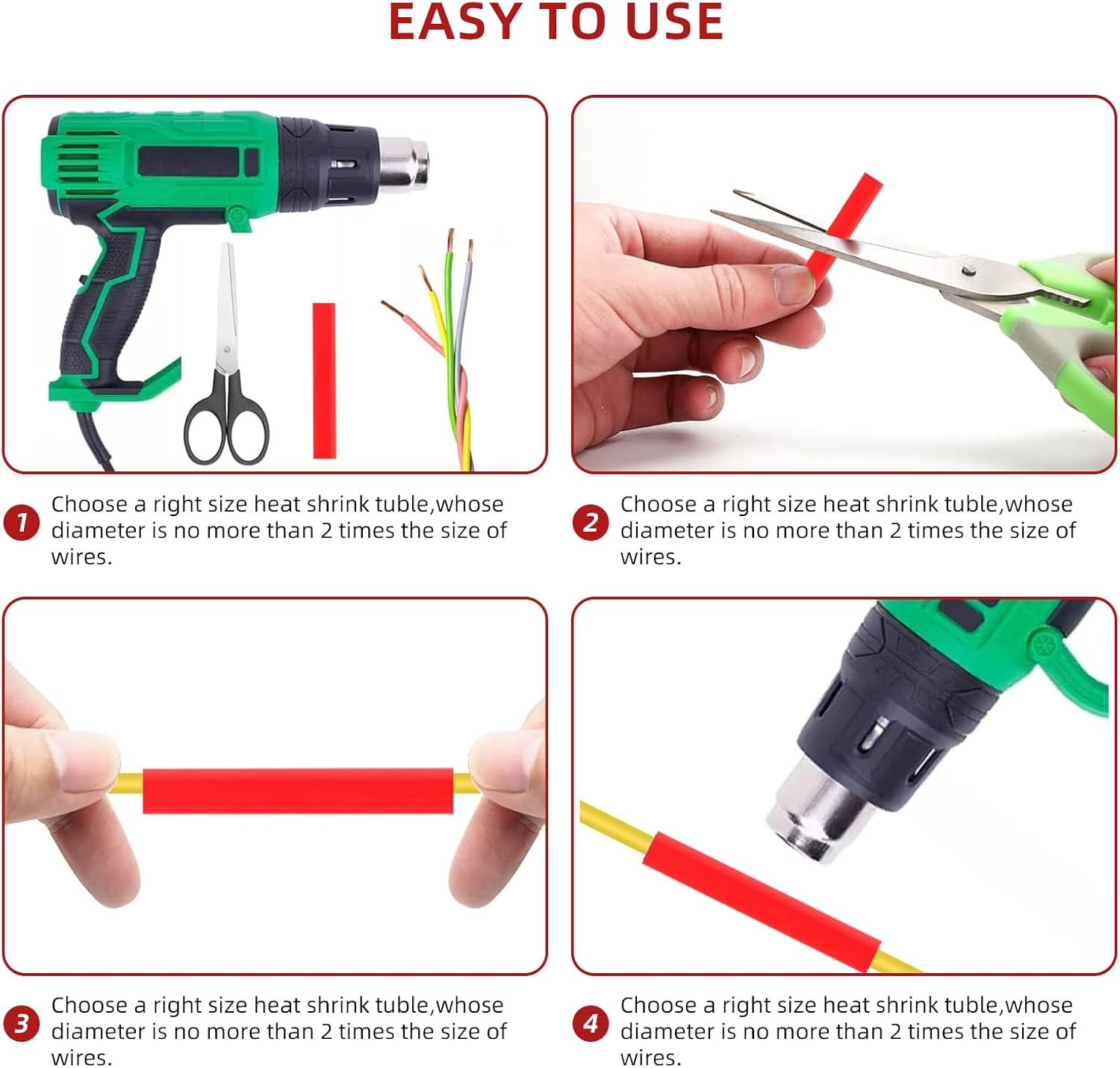 EASY TO USE

1 Choose a right size heat shrink tuble,whose diameter is no more than 2 times the size of wires.

2 Choose a right size heat shrink tuble,whose diameter is no more than 2 times the size of wires.

3 Choose a right size heat shrink tuble,whose diameter is no more than 2 times the size of wires.

4 Choose a right size heat shrink tuble,whose diameter is no more than 2 times the size of wires.