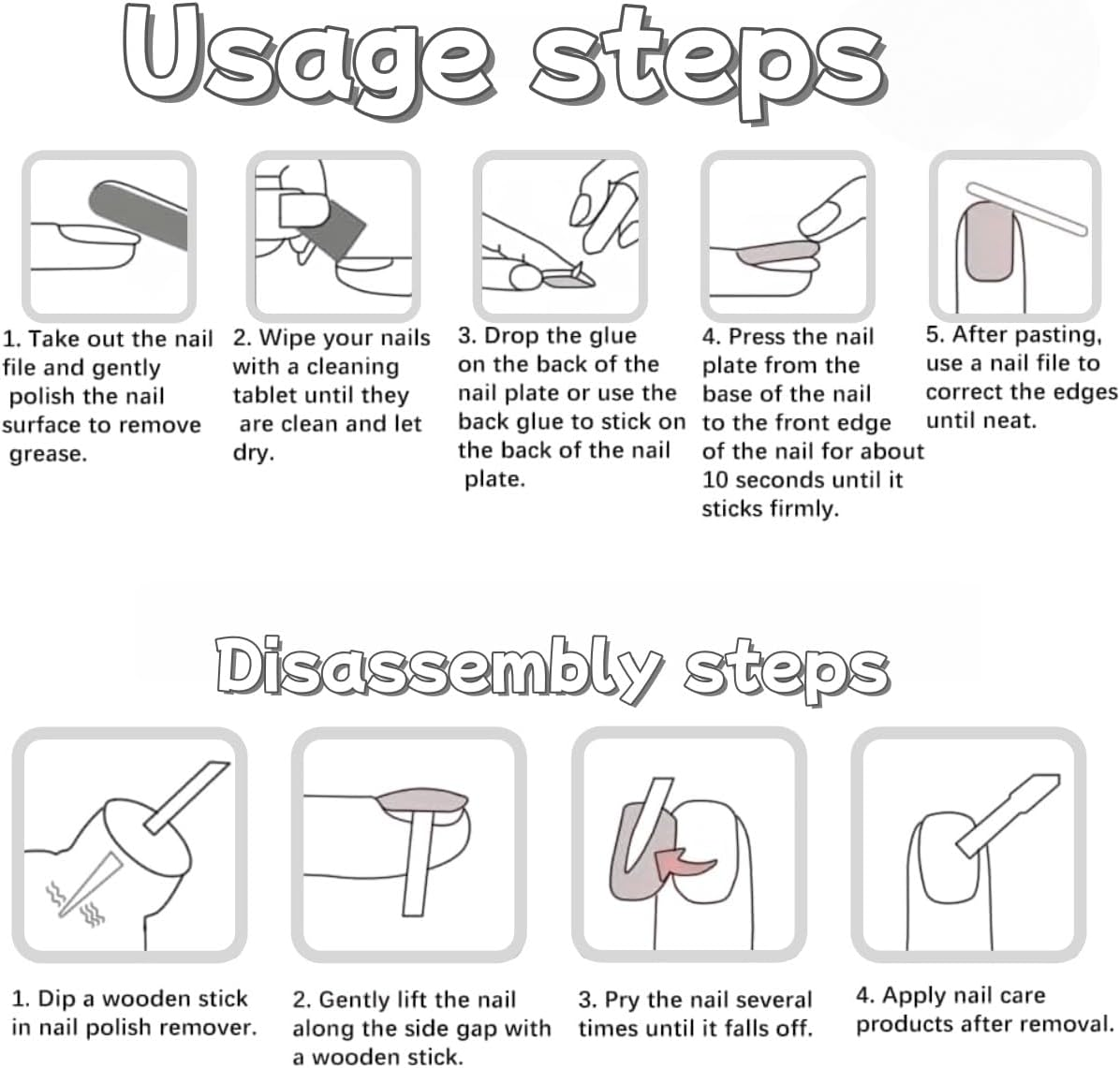 Usage steps

1. Take out the nail file and gently polish the nail surface to remove grease.

2. Wipe your nails with a cleaning tablet until they are clean and let dry.

3. Drop the glue on the back of the nail plate or use the back glue to stick on the back of the nail plate.

4. Press the nail plate from the base of the nail to the front edge of the nail for about 10 seconds until it sticks firmly.

5. After pasting, use a nail file to correct the edges until neat.

Disassembly steps

1. Dip a wooden stick in nail polish remover.

2. Gently lift the nail along the side gap with a wooden stick.

3. Pry the nail several times until it falls off.

4. Apply nail care products after removal.