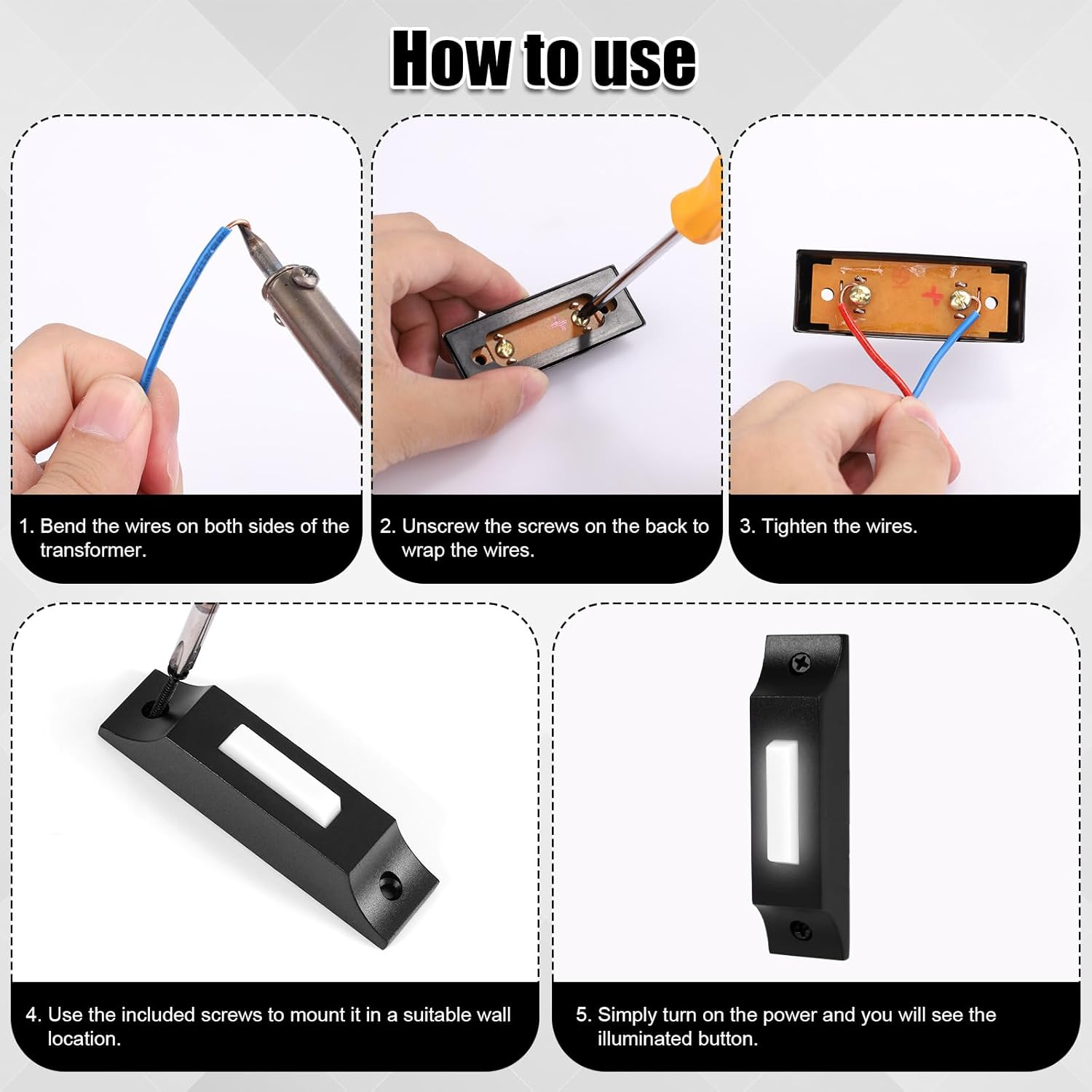 How to use

1. Bend the wires on both sides of the transformer.

2. Unscrew the screws on the back to wrap the wires.

3. Tighten the wires.

4. Use the included screws to mount it in a suitable wall location.

5. Simply turn on the power and you will see the illuminated button.