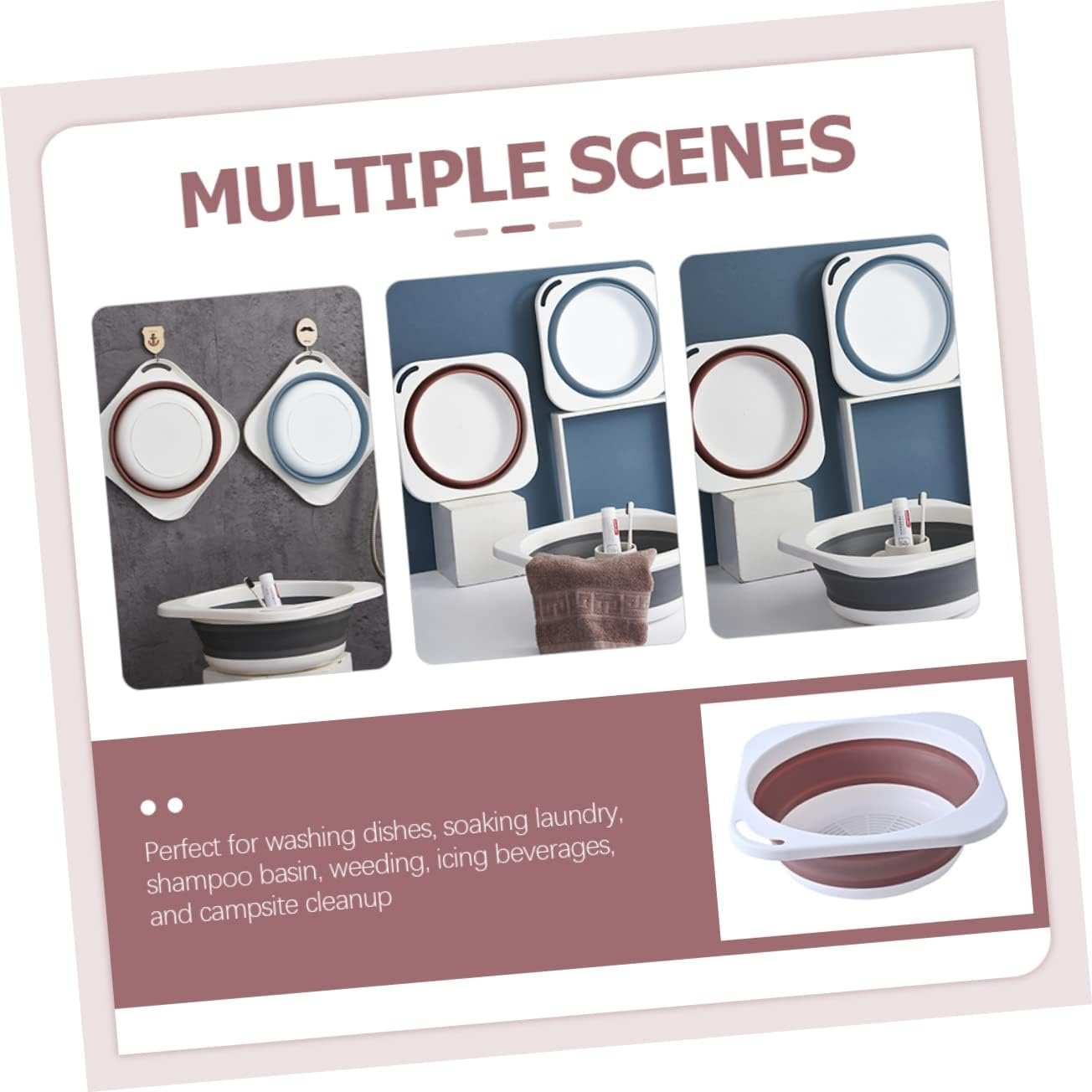 MULTIPLE SCENES

Perfect for washing dishes, soaking laundry, shampoo basin, weeding, icing beverages, and campsite cleanup