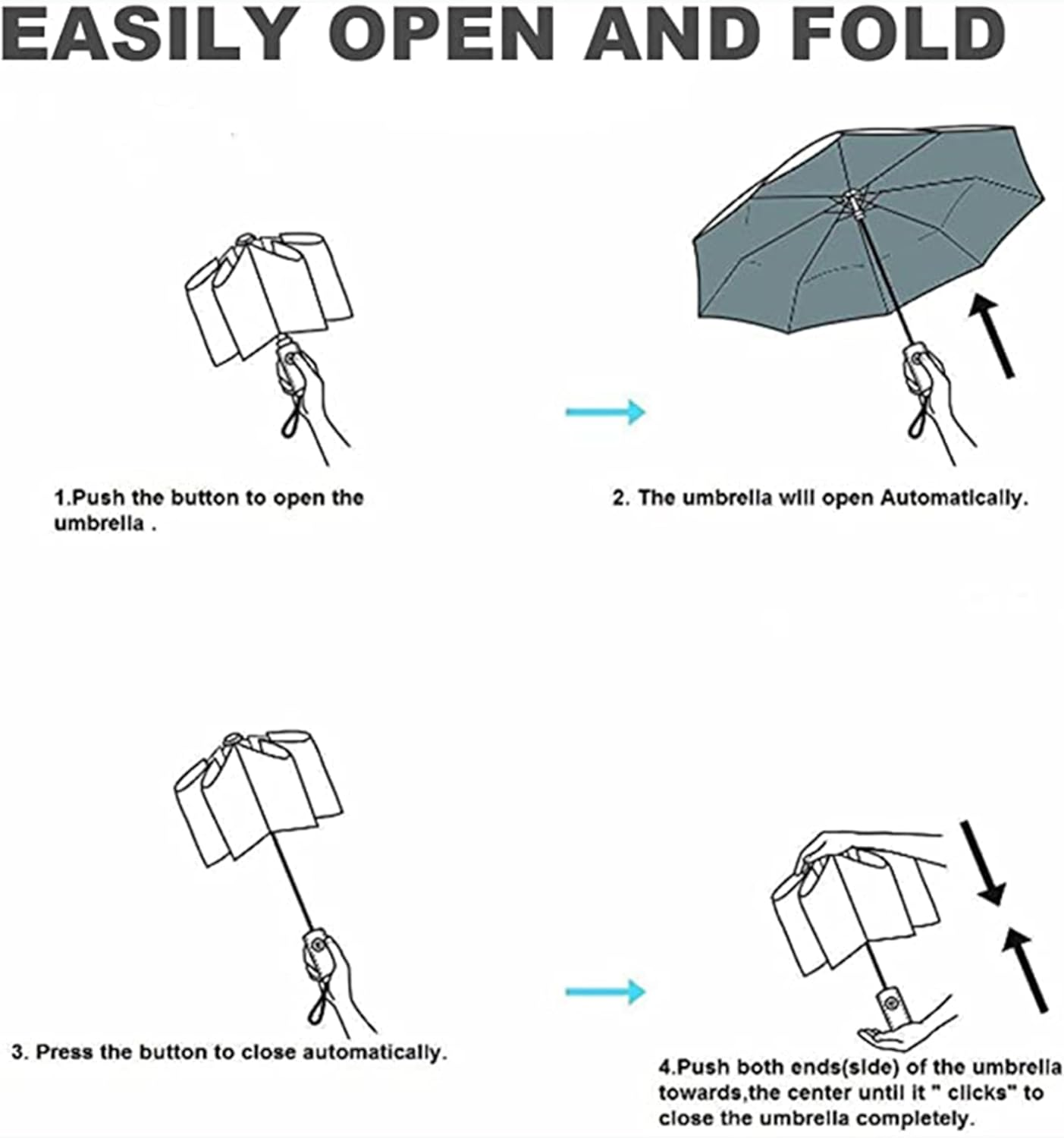 EASILY OPEN AND FOLD

1.Push the button to open the umbrella .

2. The umbrella will open Automatically.

3. Press the button to close automatically.

4.Push both ends(side) of the umbrella towards,the center until it " clicks" to close the umbrella completely.