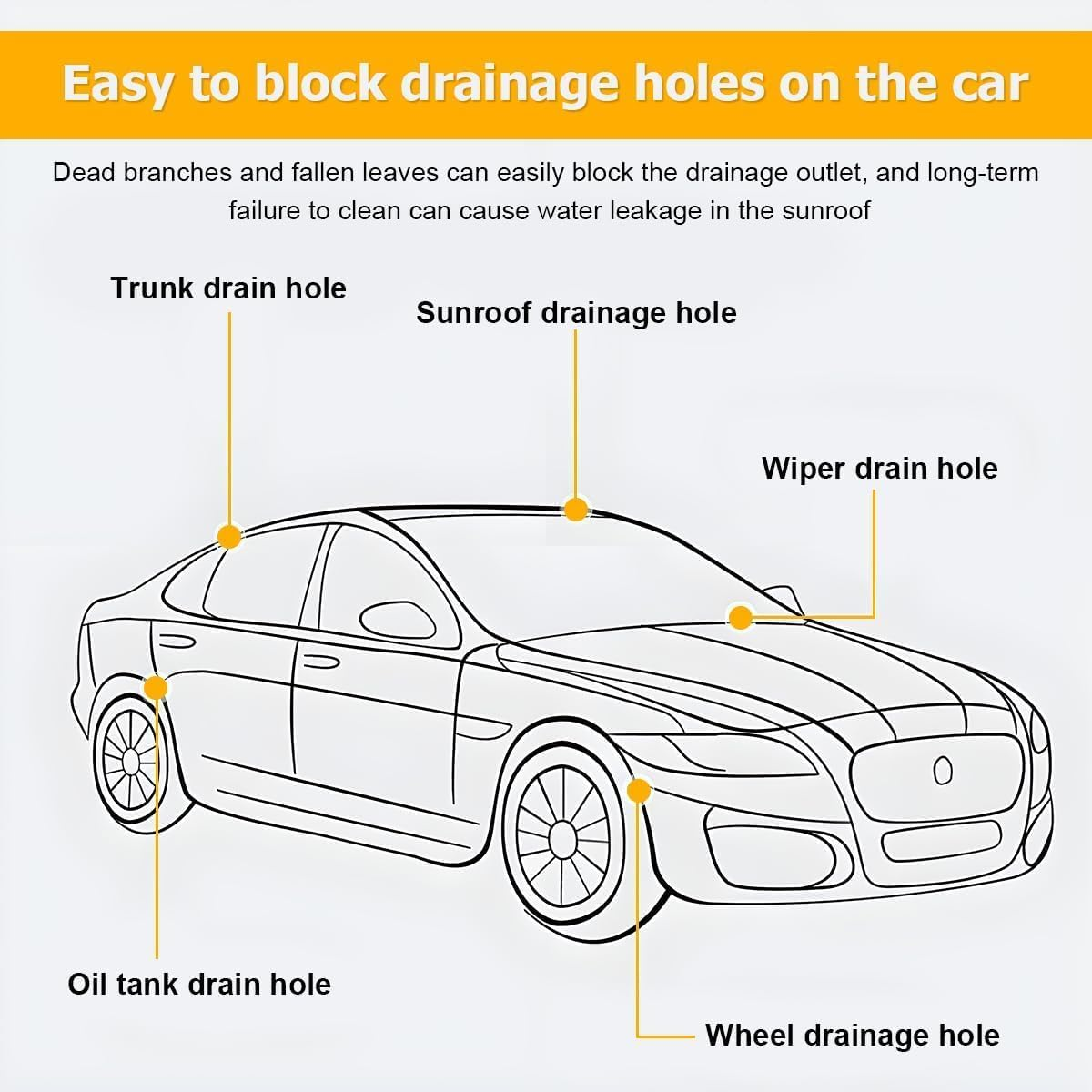 Easy to block drainage holes on the car

Dead branches and fallen leaves can easily block the drainage outlet, and long-term failure to clean can cause water leakage in the sunroof

Trunk drain hole

Sunroof drainage hole

Wiper drain hole

Oil tank drain hole

Wheel drainage hole