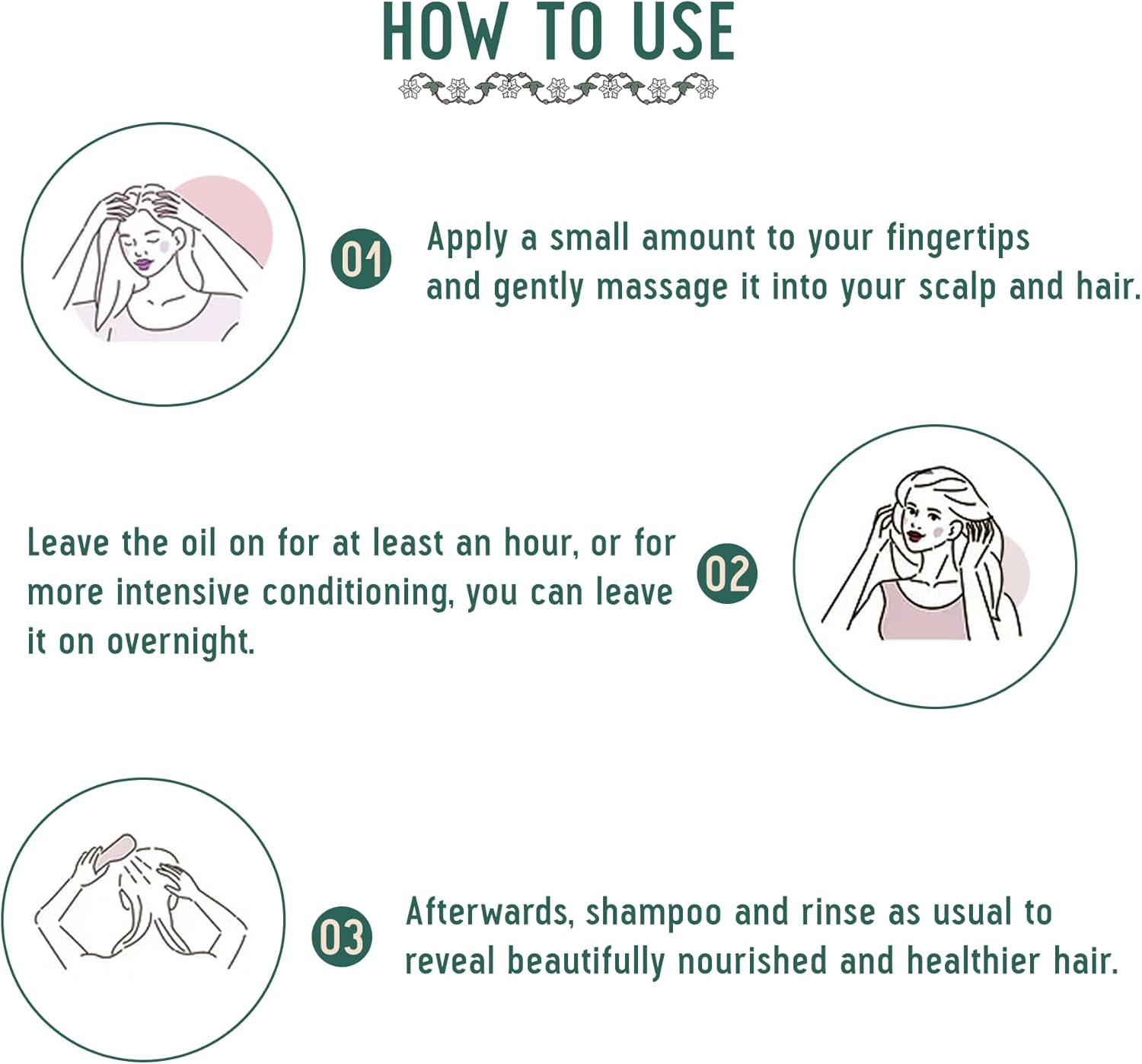 HOW TO USE

01 Apply a small amount to your fingertips and gently massage it into your scalp and hair.

Leave the oil on for at least an hour, or for more intensive conditioning, you can leave it on overnight. 02

03 Afterwards, shampoo and rinse as usual to reveal beautifully nourished and healthier hair.