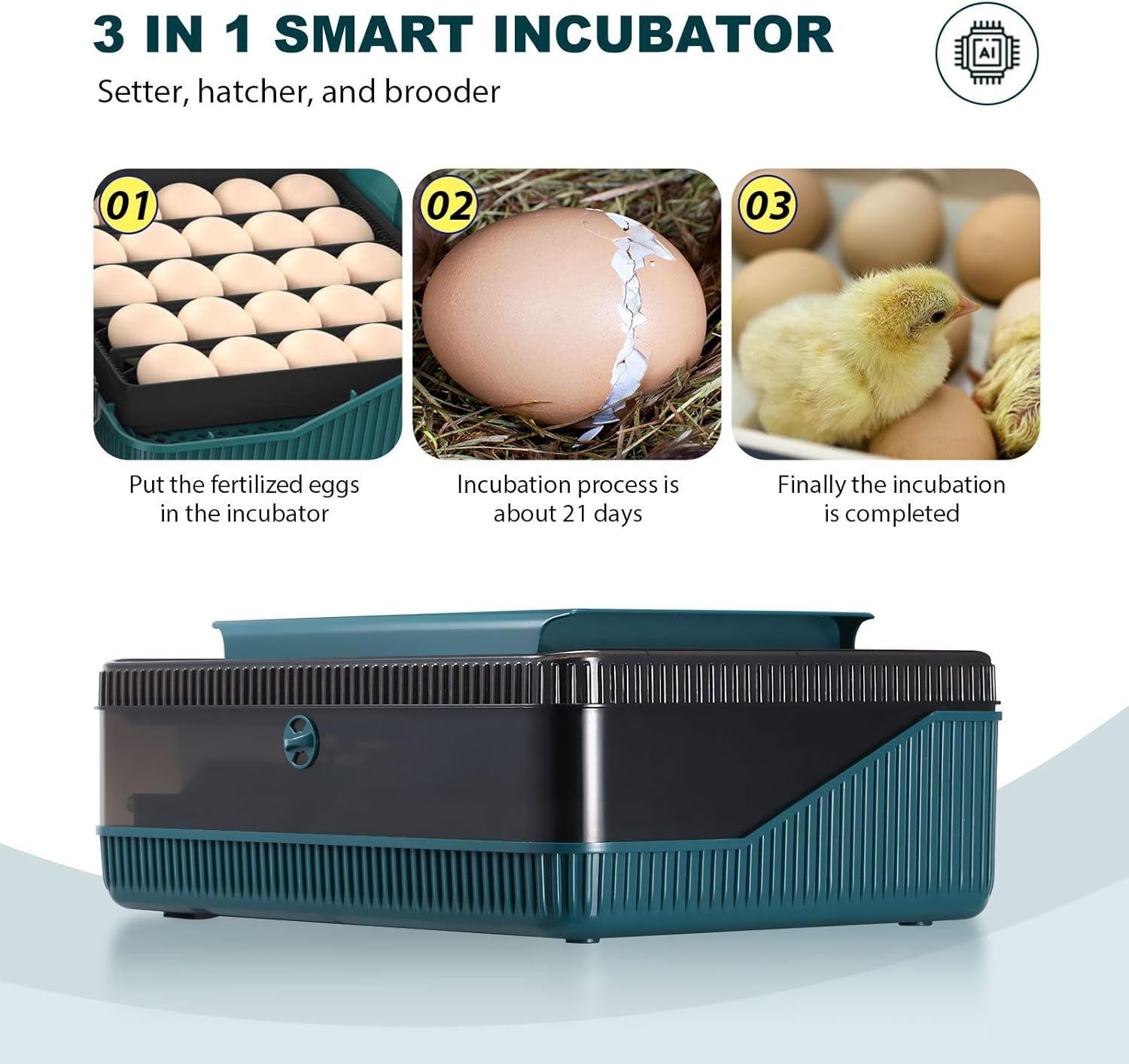 3 IN 1 SMART INCUBATOR

AI

Setter, hatcher, and brooder

01

Put the fertilized eggs in the incubator

02

Incubation process is about 21 days

03

Finally the incubation is completed