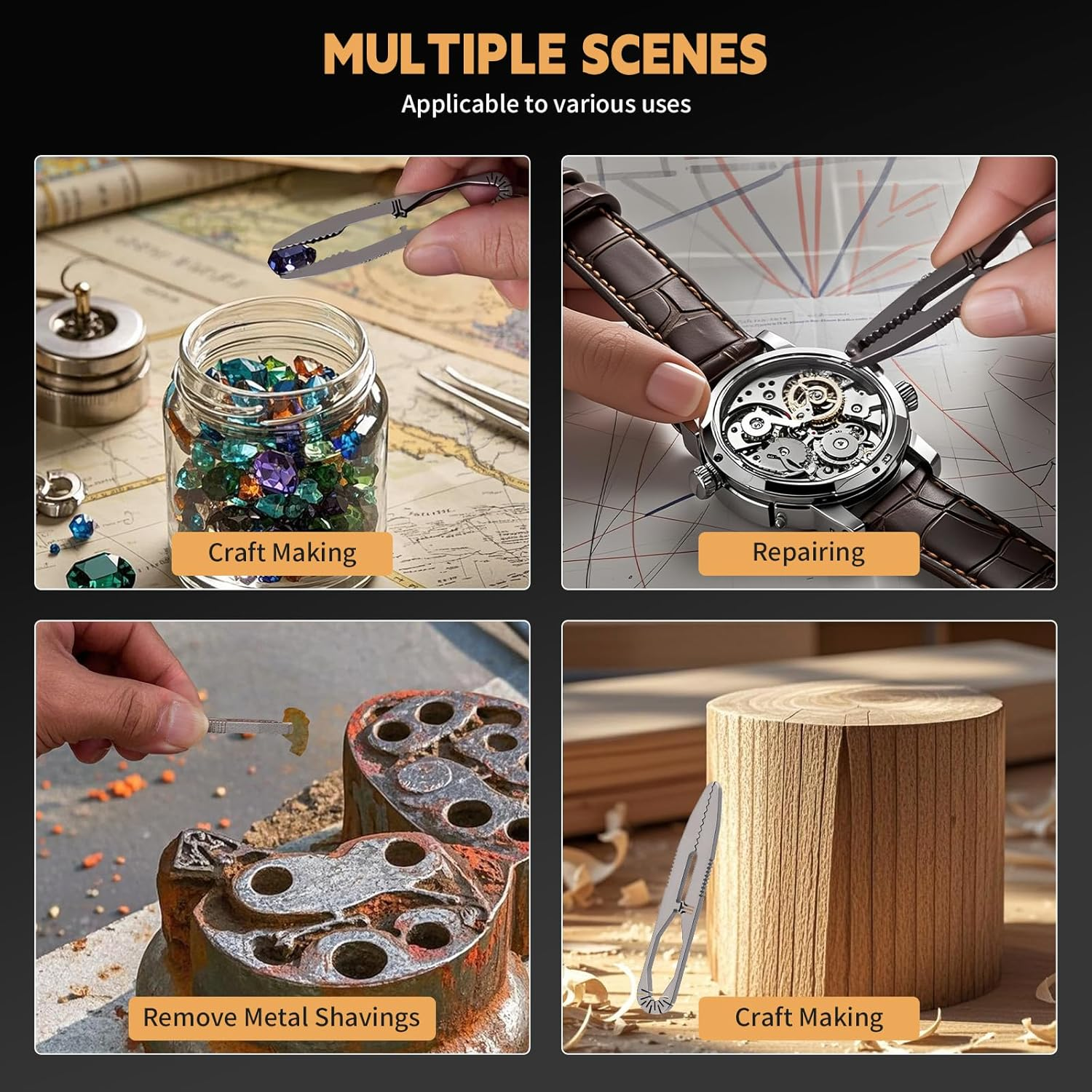 MULTIPLE SCENES

Applicable to various uses

Craft Making

Repairing

Remove Metal Shavings

Craft Making