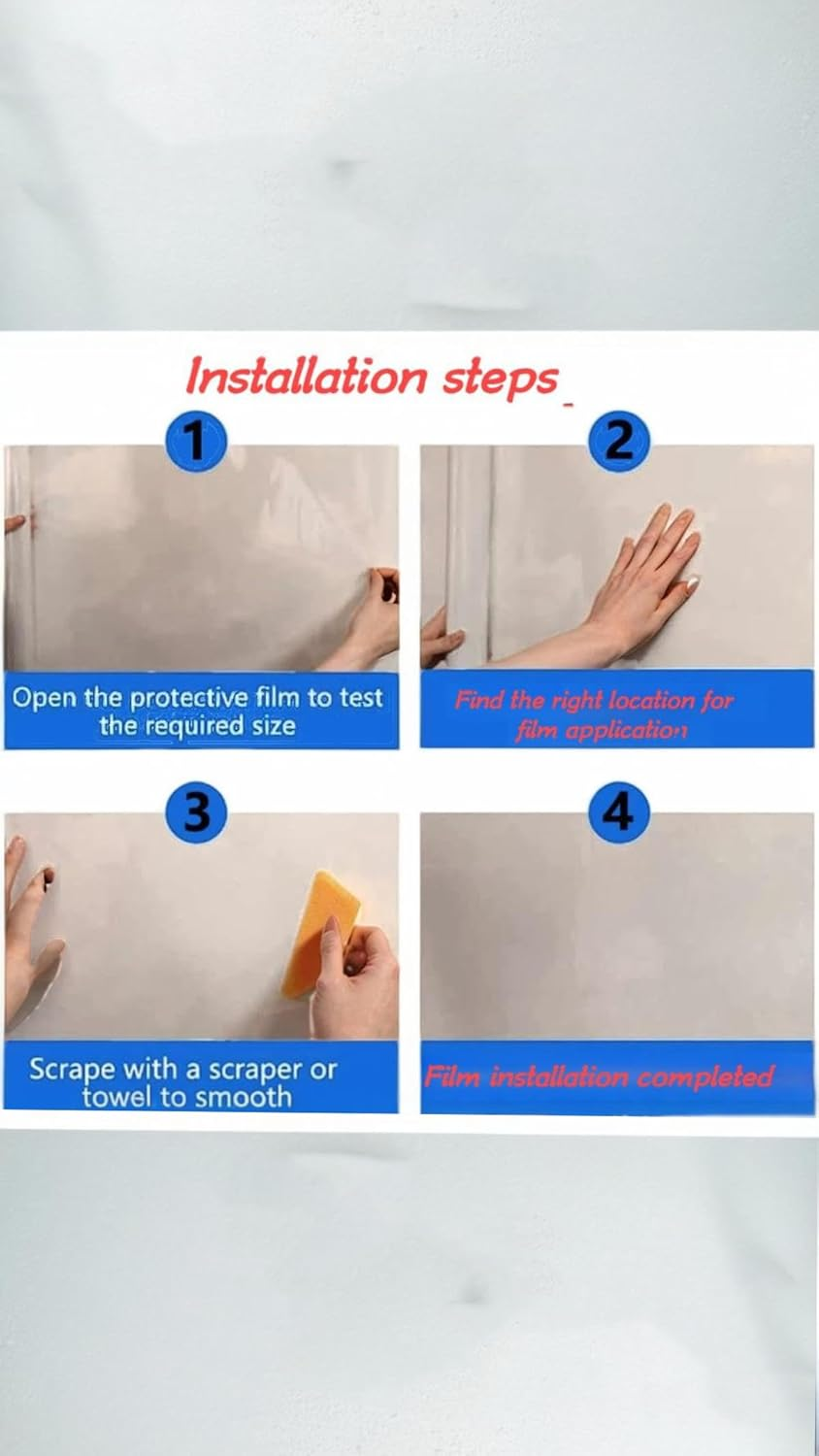 Installation steps

1

Open the protective film to test the required size

2

Find the right location for film application

3

Scrape with a scraper or towel to smooth

4

Film installation completed